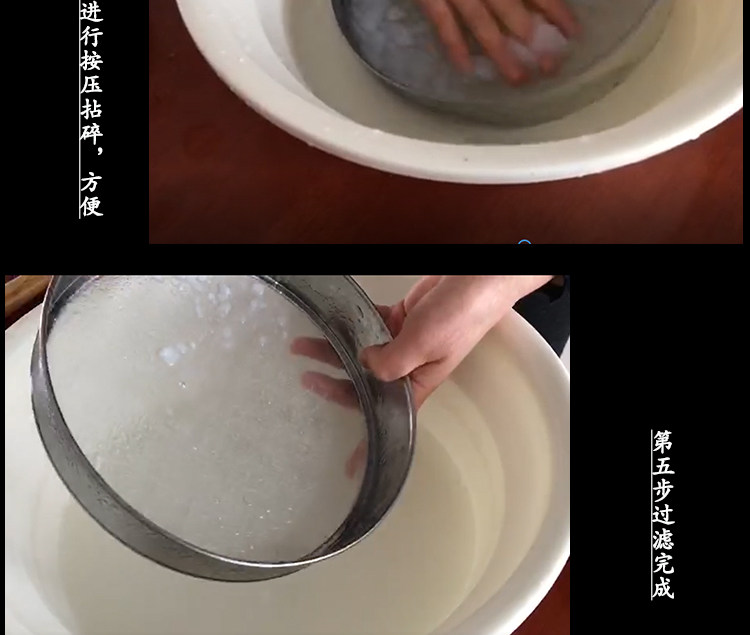 进行按压拈碎，方便

第五步过滤完成