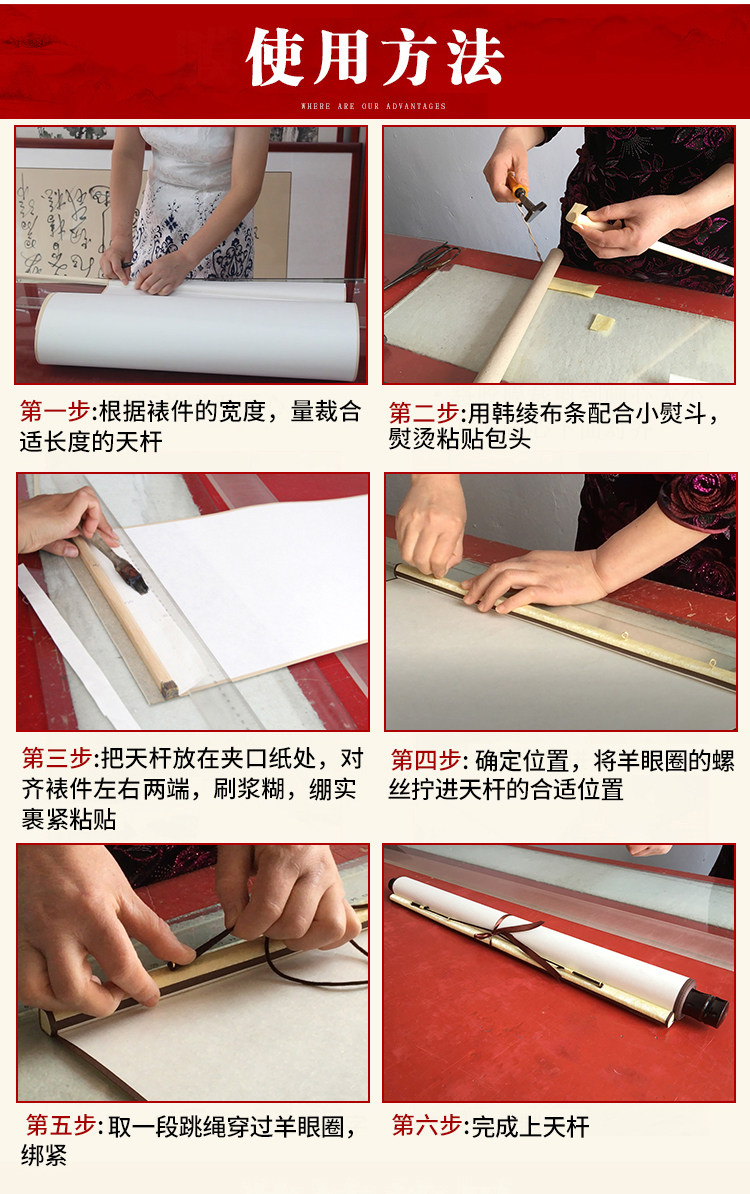 使用方法

WHERE ARE OUR ADVANTAGES

第一步:根据裱件的宽度，量裁合适长度的天杆

第二步:用韩绫布条配合小熨斗，熨烫粘贴包头

第三步:把天杆放在夹口纸处，对齐裱件左右两端，刷浆糊，绷实裹紧粘贴

第四步: 确定位置，将羊眼圈的螺丝拧进天杆的合适位置

第五步:取一段跳绳穿过羊眼圈，绑紧

第六步:完成上天杆