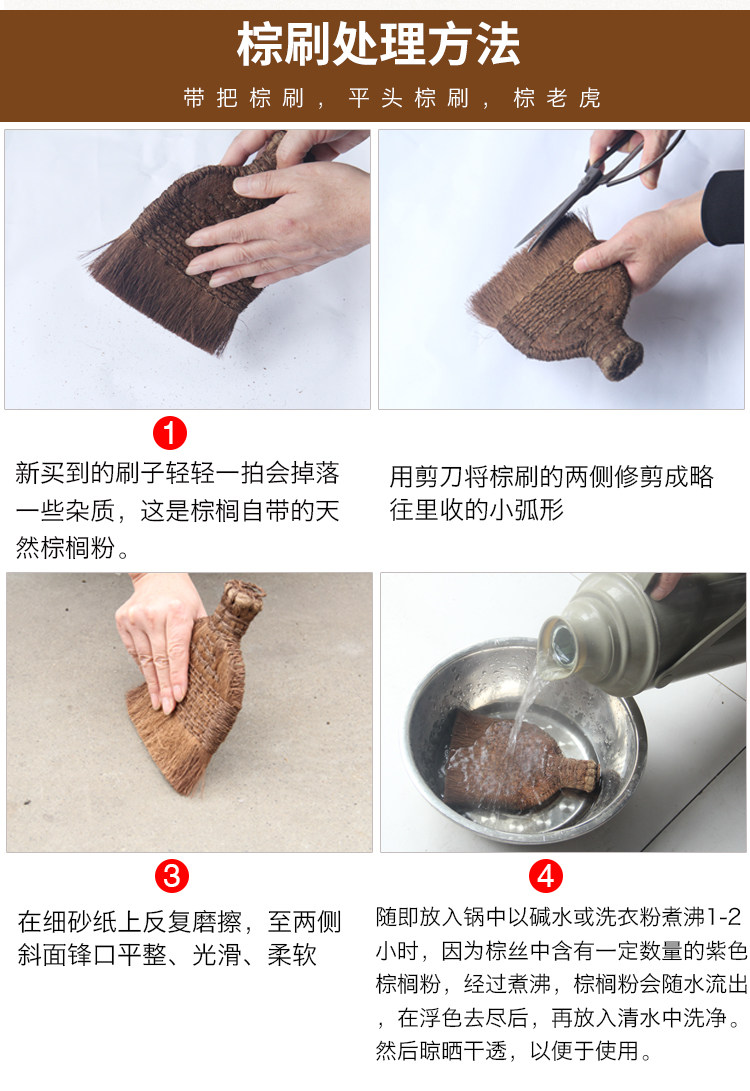 棕刷处理方法

带把棕刷，平头棕刷，棕老虎

1

新买到的刷子轻轻一拍会掉落一些杂质，这是棕榈自带的天然棕榈粉。

用剪刀将棕刷的两侧修剪成略往里收的小弧形

3

在细砂纸上反复磨擦，至两侧斜面锋口平整、光滑、柔软

4

随即放入锅中以碱水或洗衣粉煮沸1-2小时，因为棕丝中含有一定数量的紫色棕榈粉，经过煮沸，棕榈粉会随水流出，在浮色去尽后，再放入清水中洗净。然后晾晒干透，以便于使用。