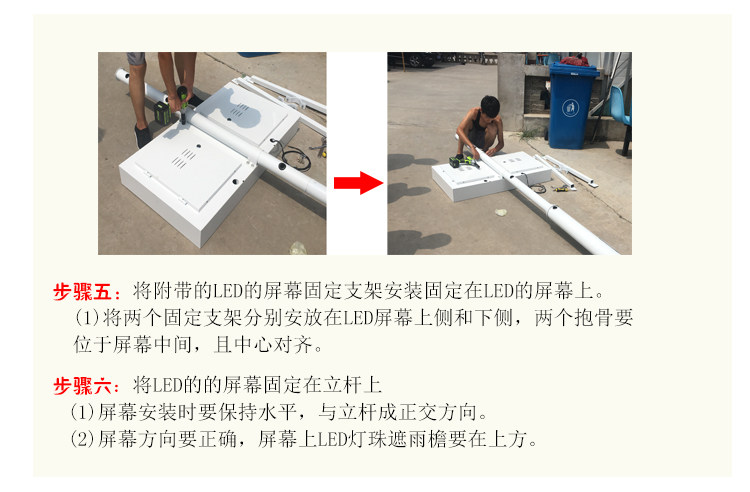 步骤五：将附带的LED的屏幕固定支架安装固定在LED的屏幕上。

(1)将两个固定支架分别安放在LED屏幕上侧和下侧，两个抱骨要位于屏幕中间，且中心对齐。

步骤六：将LED的的屏幕固定在立杆上

(1)屏幕安装时要保持水平，与立杆成正交方向。

(2)屏幕方向要正确，屏幕上LED灯珠遮雨檐要在上方。