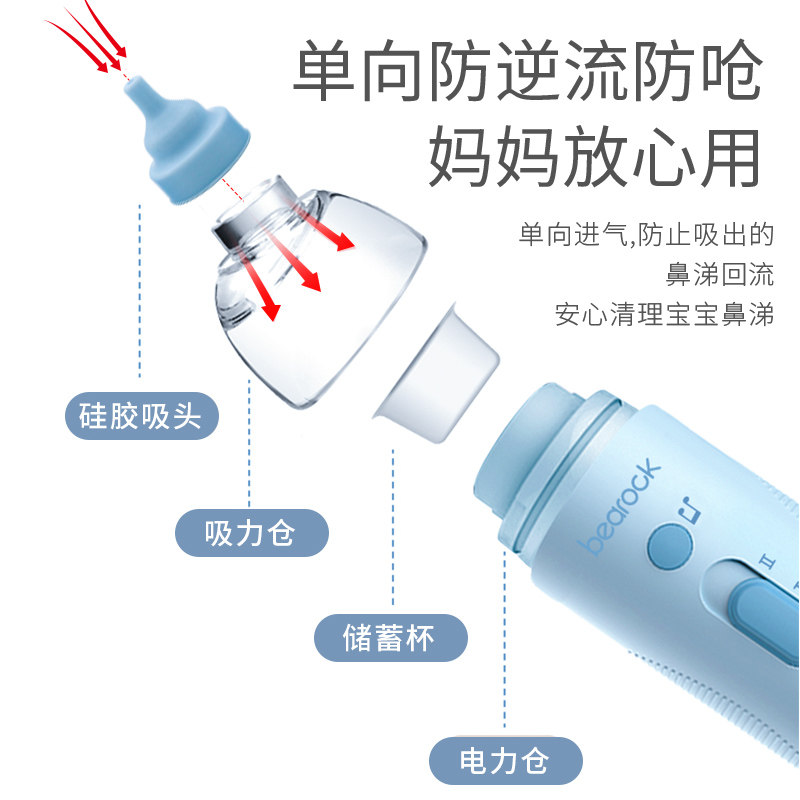 单向防逆流防呛
妈妈放心用

单向进气,防止吸出的
鼻涕回流
安心清理宝宝鼻涕

硅胶吸头

吸力仓

储蓄杯

电力仓

bearock

II