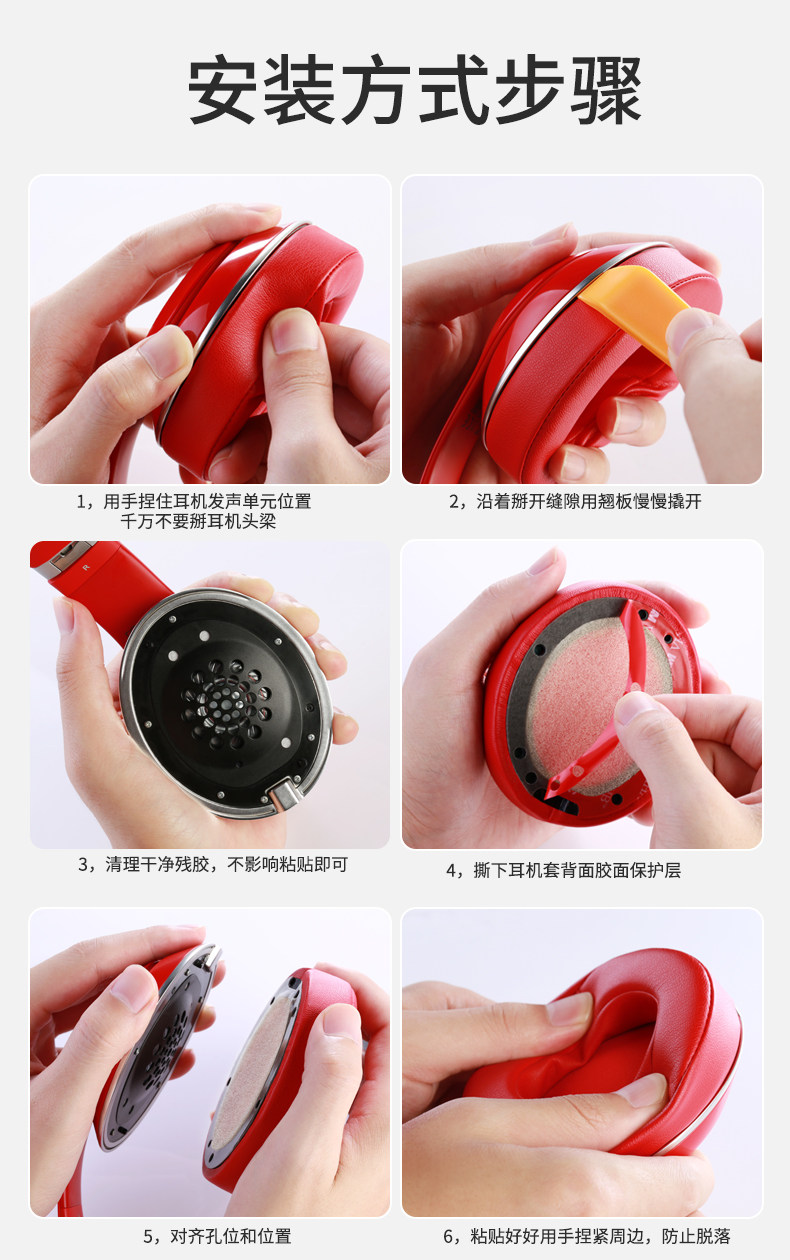 安装方式步骤

1，用手捏住耳机发声单元位置
千万不要掰耳机头梁

2，沿着掰开缝隙用翘板慢慢撬开

R

3，清理干净残胶，不影响粘贴即可

4，撕下耳机套背面胶面保护层

5，对齐孔位和位置

6，粘贴好好用手捏紧周边，防止脱落