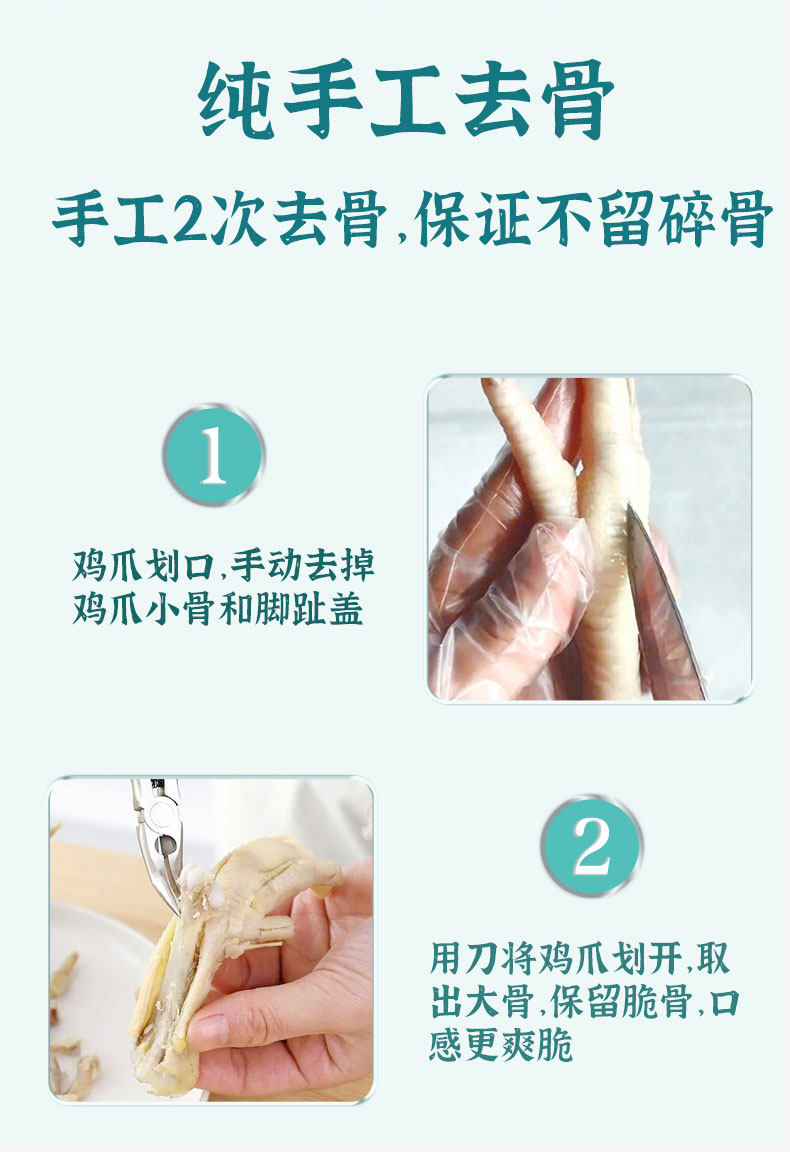 纯手工去骨

手工2次去骨,保证不留碎骨

1

鸡爪划口,手动去掉鸡爪小骨和脚趾盖

2

用刀将鸡爪划开,取出大骨,保留脆骨,口感更爽脆