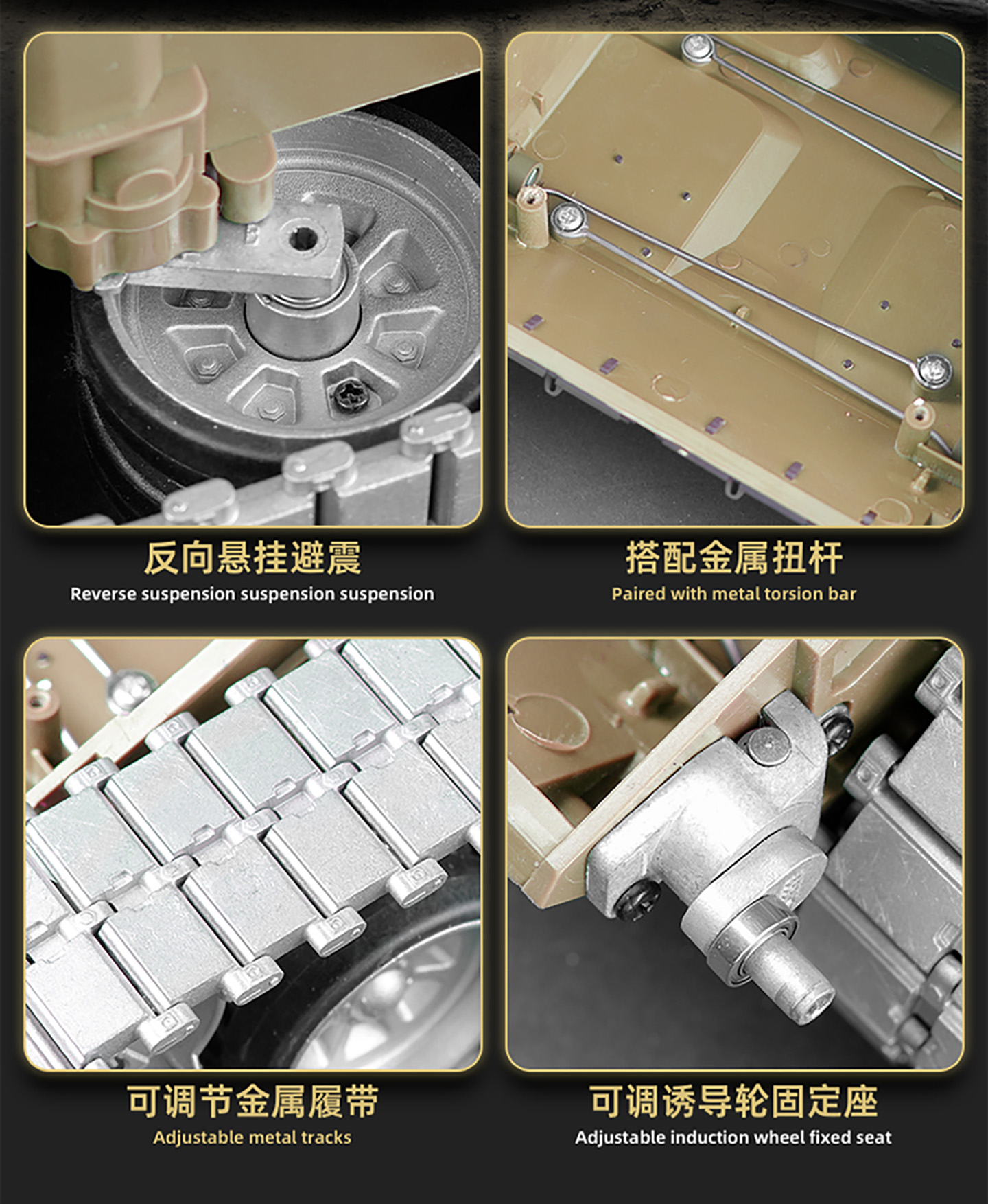 反向悬挂避震
Reverse suspension suspension suspension

搭配金属扭杆
Paired with metal torsion bar

可调节金属履带
Adjustable metal tracks

可调诱导轮固定座
Adjustable induction wheel fixed seat