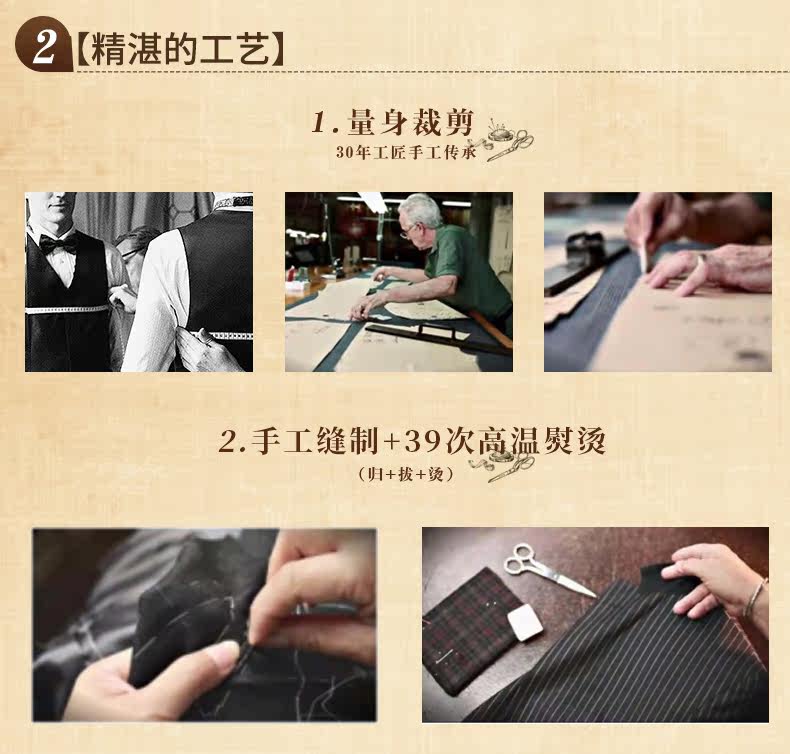 2【精湛的工艺】

1.量身裁剪
30年工匠手工传承

2.手工缝制+39次高温熨烫
（归+拔+烫）