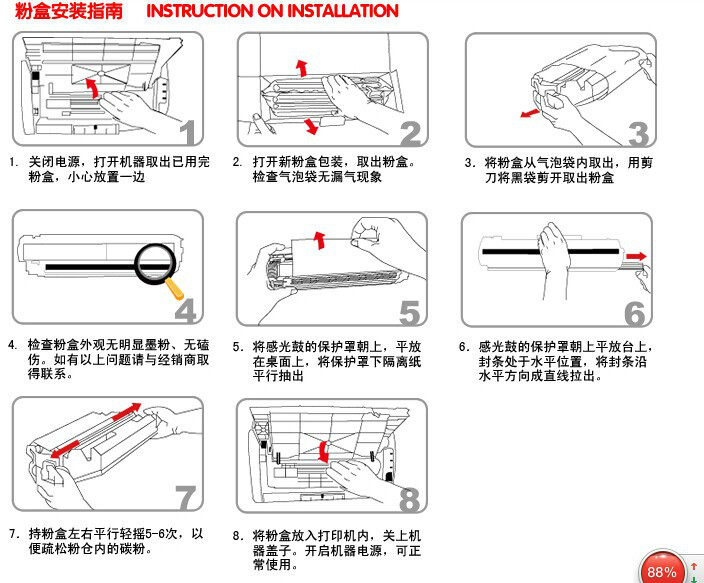 粉盒安装指南 INSTRUCTION ON INSTALLATION

1

1. 关闭电源，打开机器取出已用完粉盒，小心放置一边

2

2. 打开新粉盒包装，取出粉盒。检查气泡袋无漏气现象

3

3. 将粉盒从气泡袋内取出，用剪刀将黑袋剪开取出粉盒

4

4. 检查粉盒外观无明显墨粉、无磕伤。如有以上问题请与经销商取得联系。

5

5. 将感光鼓的保护罩朝上，平放在桌面上，将保护罩下隔离纸平行抽出

6

6. 感光鼓的保护罩朝上平放台上，封条处于水平位置，将封条沿水平方向成直线拉出。

7

7. 持粉盒左右平行轻摇5-6次，以便疏松粉仓内的碳粉。

8

8. 将粉盒放入打印机内，关上机器盖子。开启机器电源，可正常使用。

88%