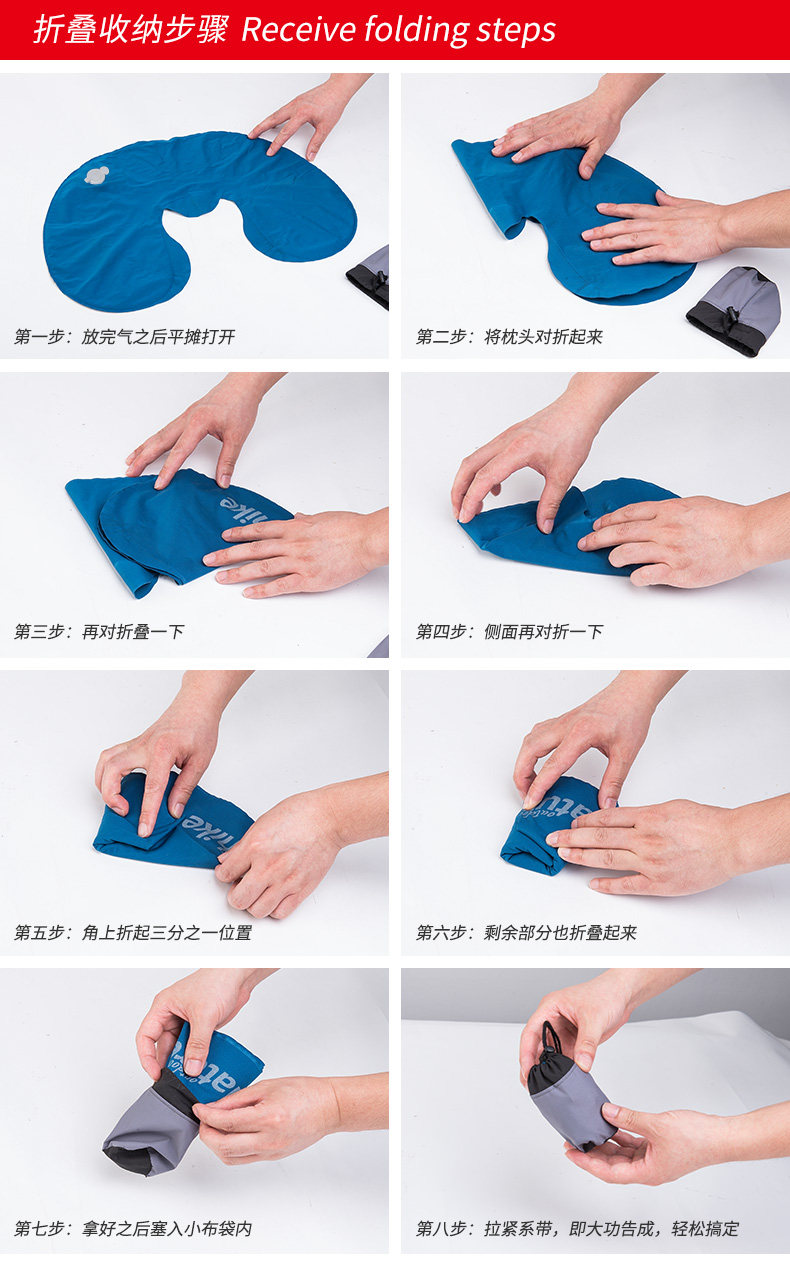 折叠收纳步骤 Receive folding steps

第一步：放完气之后平摊打开

第二步：将枕头对折起来

第三步：再对折叠一下

第四步：侧面再对折一下

第五步：角上折起三分之一位置

第六步：剩余部分也折叠起来

第七步：拿好之后塞入小布袋内

第八步：拉紧系带，即大功告成，轻松搞定