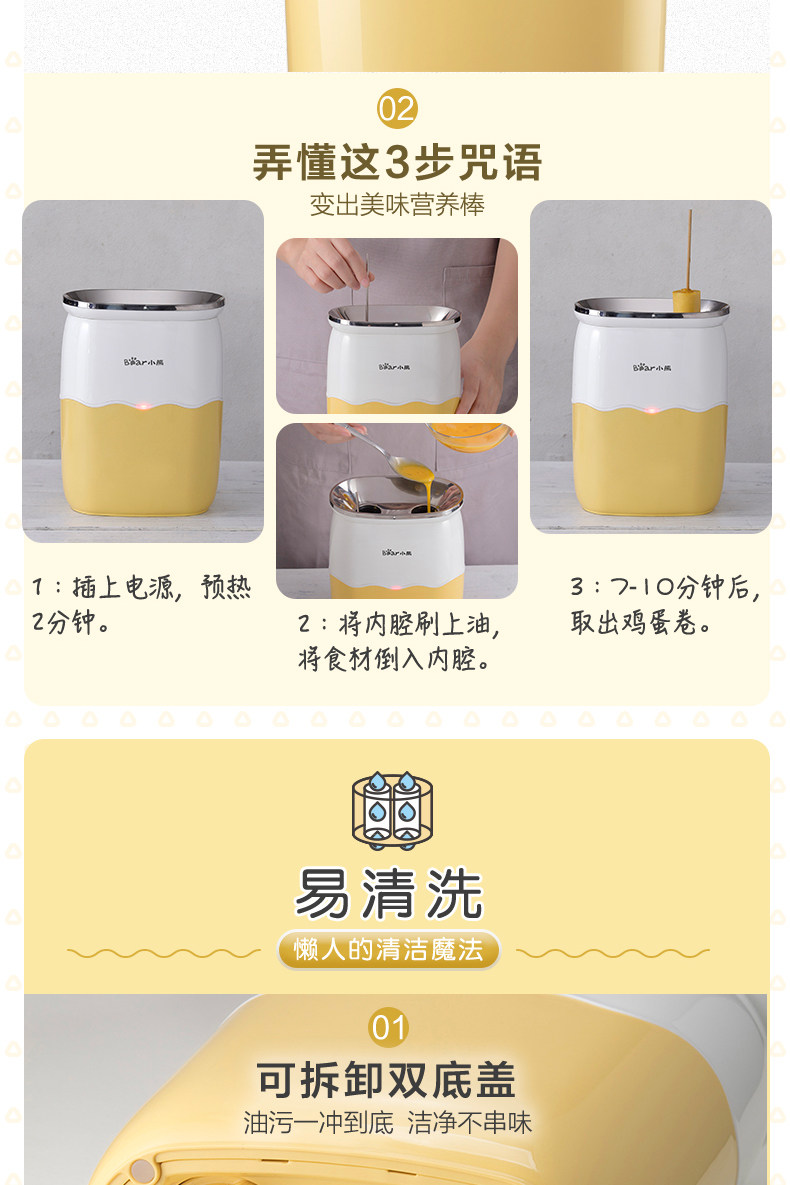 02

弄懂这3步咒语

变出美味营养棒

Bear小熊

Bear小熊

Bear小熊

Bear小熊

1：插上电源，预热2分钟。

2：将内腔刷上油，将食材倒入内腔。

3：7-10分钟后，取出鸡蛋卷。

易清洗

懒人的清洁魔法

01

可拆卸双底盖

油污一冲到底 洁净不串味