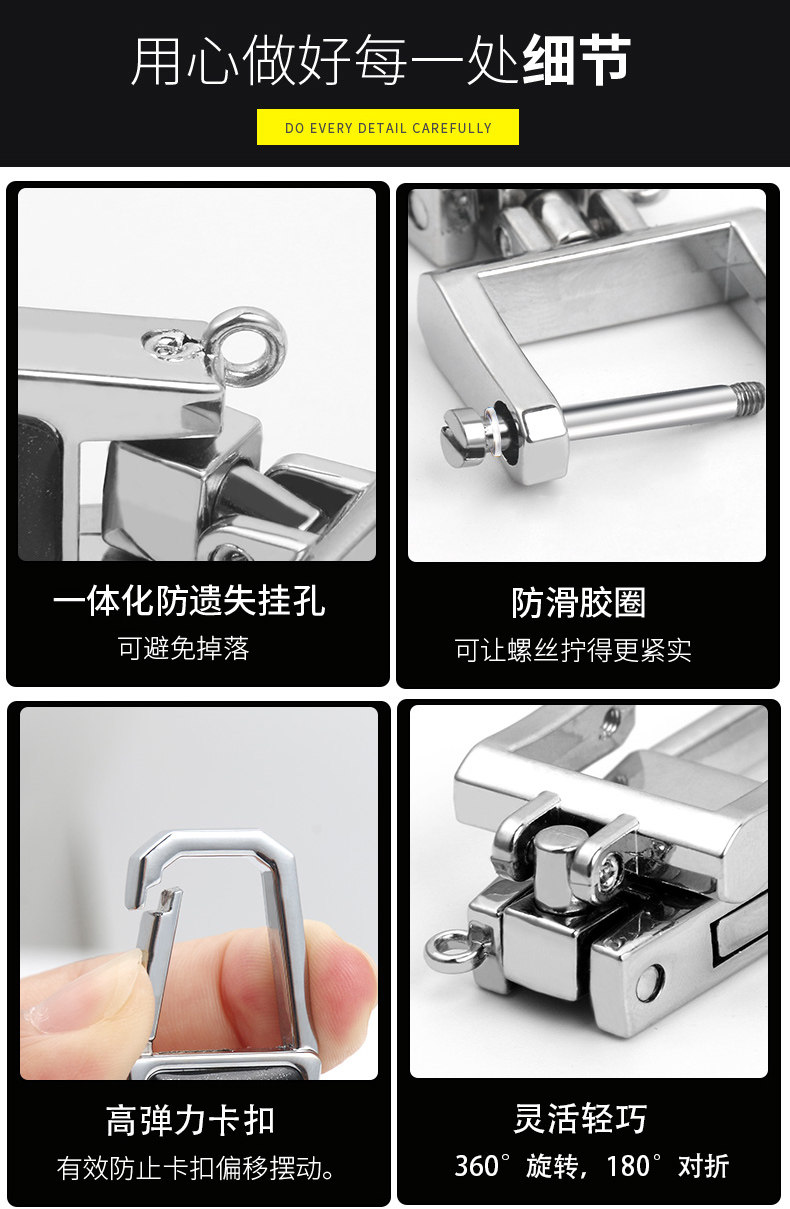 用心做好每一处细节

DO EVERY DETAIL CAREFULLY

一体化防遗失挂孔

可避免掉落

防滑胶圈

可让螺丝拧得更紧实

高弹力卡扣

有效防止卡扣偏移摆动。

灵活轻巧

360°旋转，180°对折