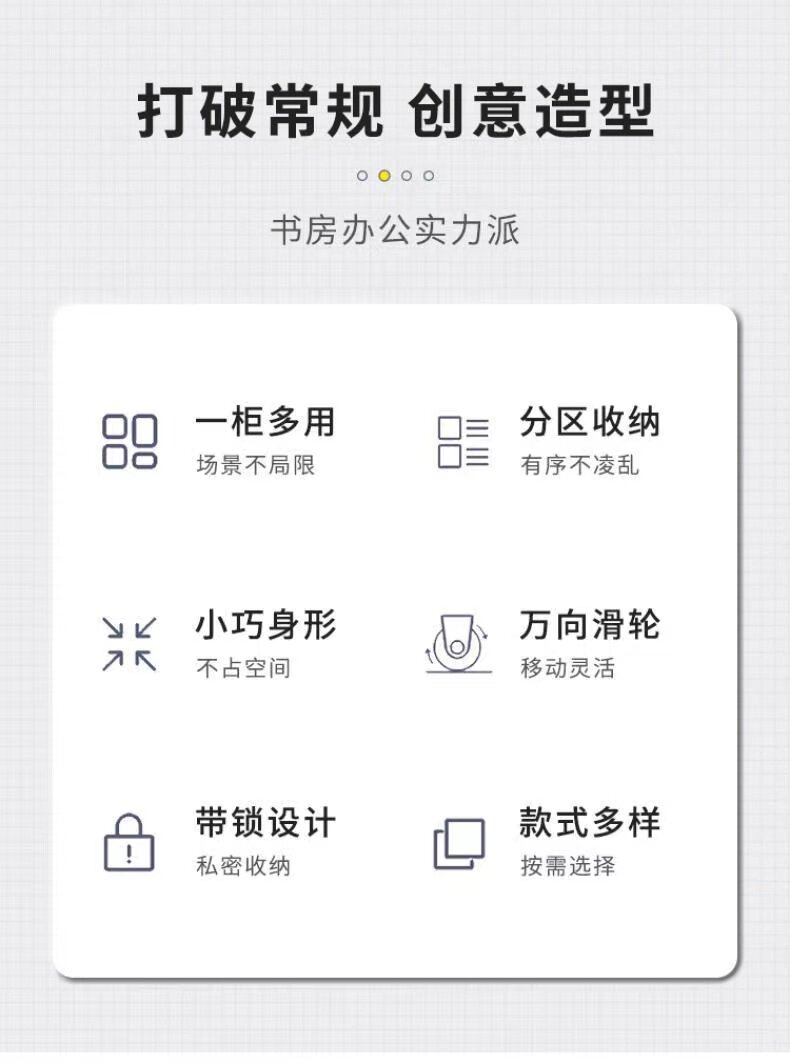 打破常规 创意造型

书房办公实力派

一柜多用
场景不局限

分区收纳
有序不凌乱

小巧身形
不占空间

万向滑轮
移动灵活

带锁设计
私密收纳

款式多样
按需选择