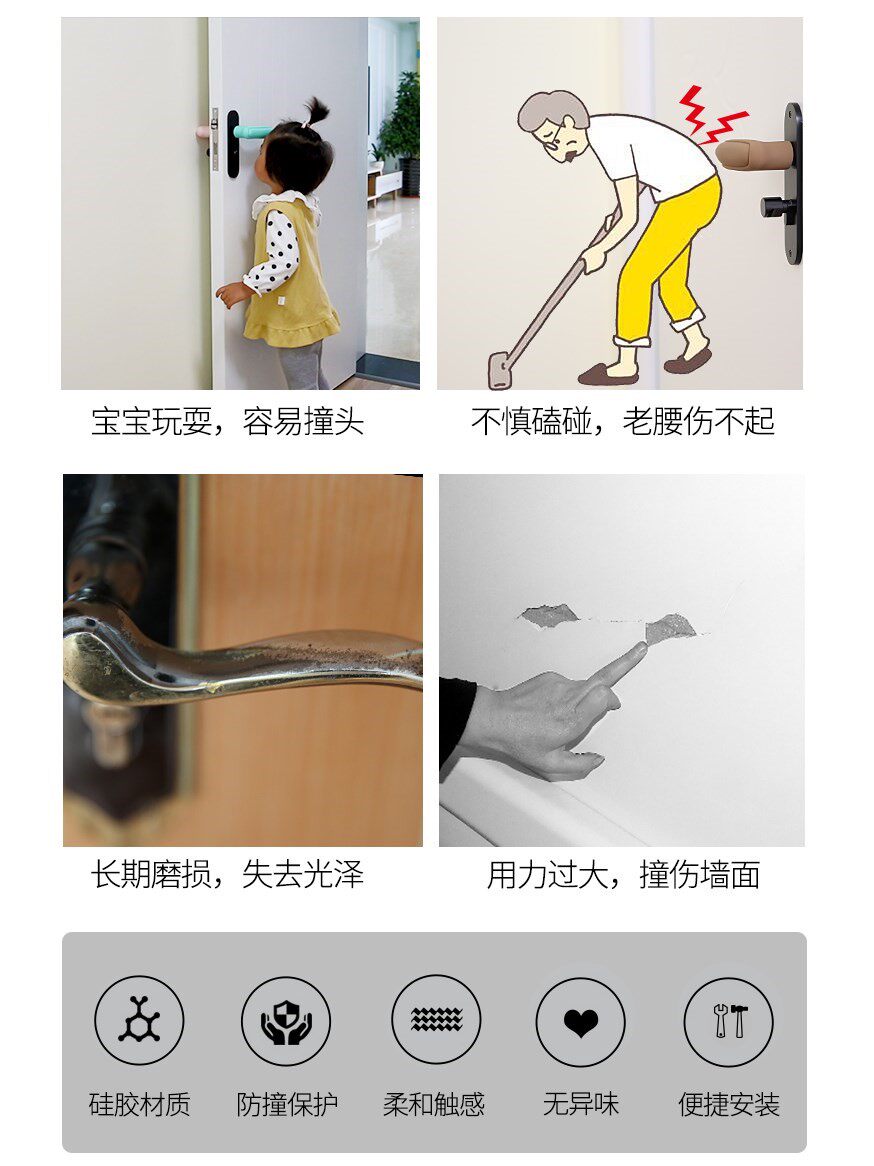 宝宝玩耍，容易撞头

不慎磕碰，老腰伤不起

长期磨损，失去光泽

用力过大，撞伤墙面

硅胶材质

防撞保护

柔和触感

无异味

便捷安装