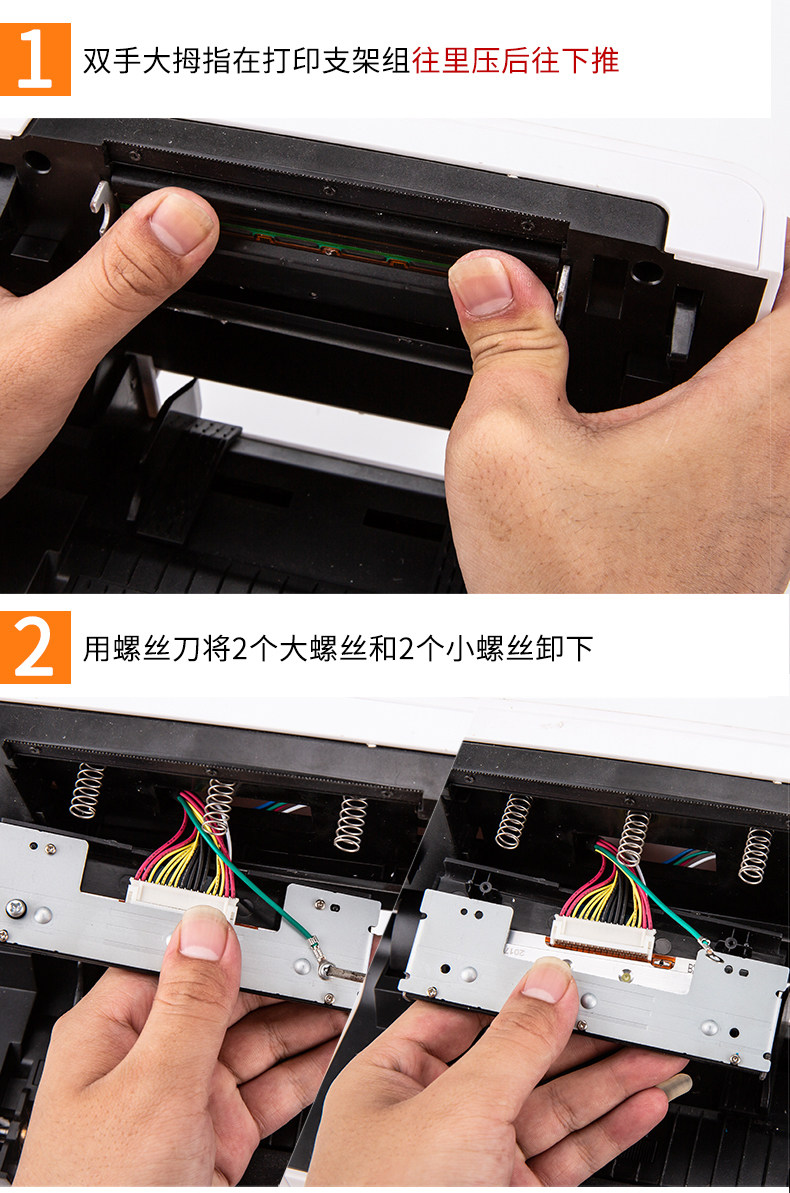 1 双手大拇指在打印支架组往里压后往下推

2 用螺丝刀将2个大螺丝和2个小螺丝卸下