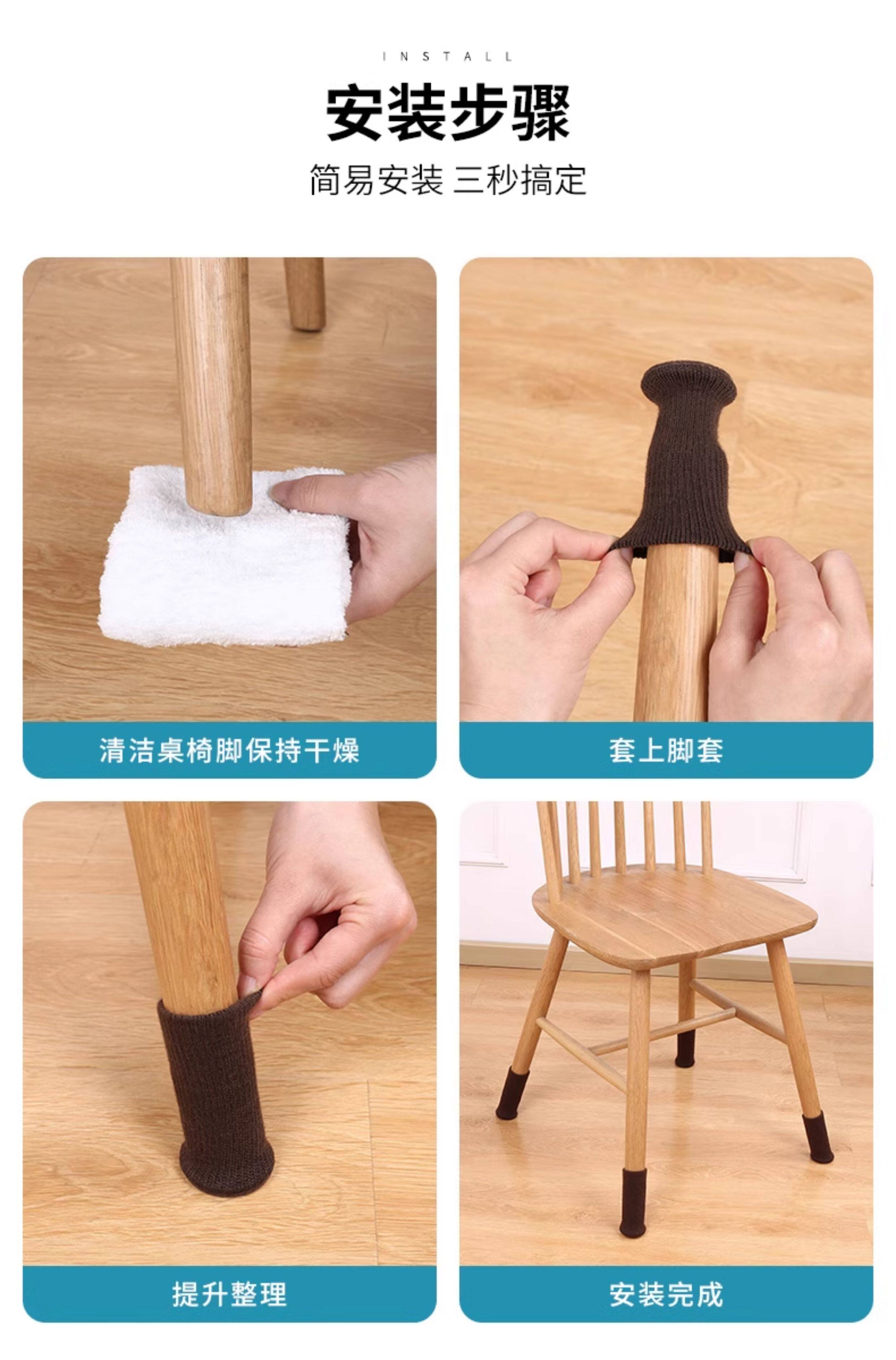 INSTALL

安装步骤

简易安装 三秒搞定

清洁桌椅脚保持干燥

套上脚套

提升整理

安装完成