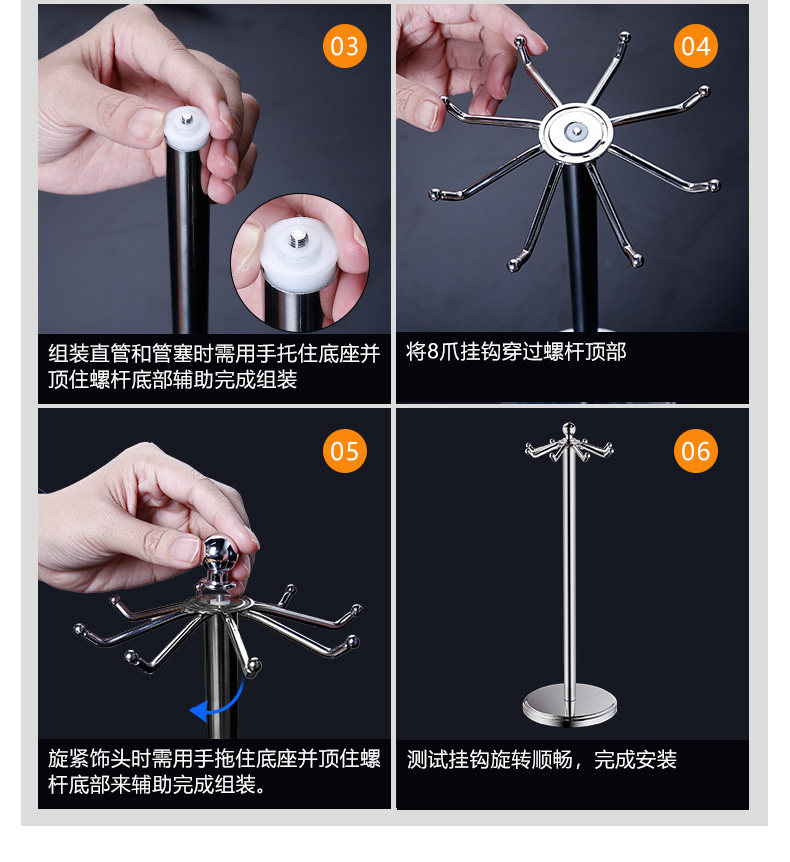 03

组装直管和管塞时需用手托住底座并顶住螺杆底部辅助完成组装

04

将8爪挂钩穿过螺杆顶部

05

旋紧饰头时需用手拖住底座并顶住螺杆底部来辅助完成组装。

06

测试挂钩旋转顺畅，完成安装