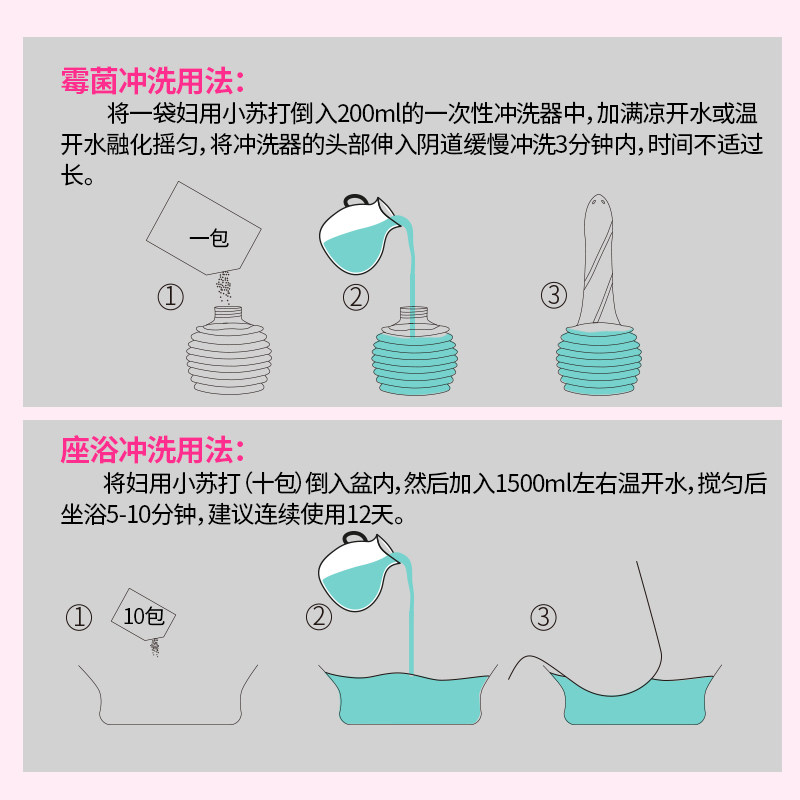 霉菌冲洗用法：

将一袋妇用小苏打倒入200ml的一次性冲洗器中，加满凉开水或温开水融化摇匀，将冲洗器的头部伸入阴道缓慢冲洗3分钟内，时间不适过长。

一包

①

②

③

座浴冲洗用法：

将妇用小苏打（十包）倒入盆内，然后加入1500ml左右温开水，搅匀后坐浴5-10分钟，建议连续使用12天。

①

10包

②

③