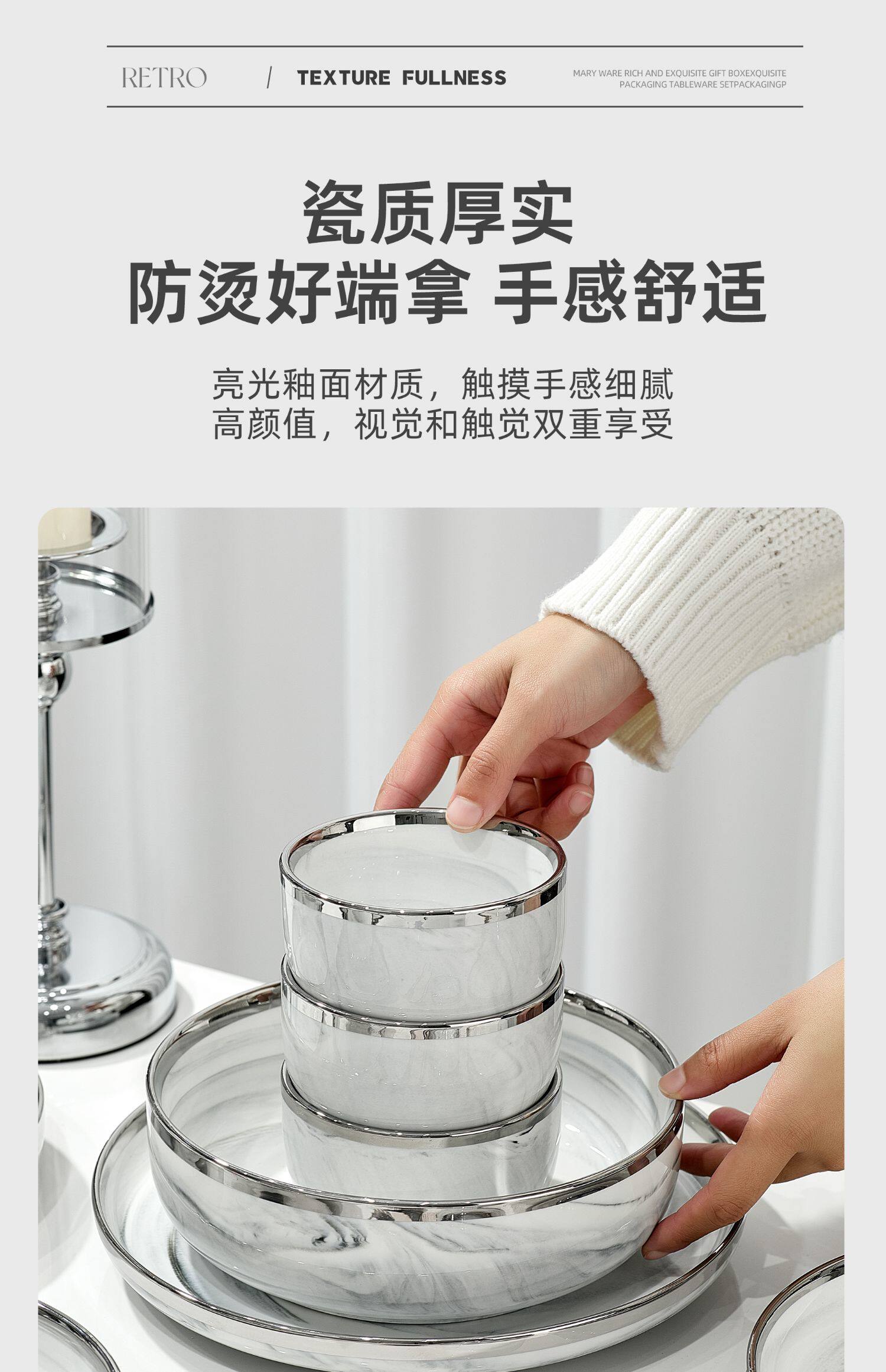 RETRO / TEXTURE FULLNESS

MARY WARE RICH AND EXQUISITE GIFT BOXEXQUISITE PACKAGING TABLEWARE SETPACKAGINGP

瓷质厚实
防烫好端拿 手感舒适

亮光釉面材质，触摸手感细腻
高颜值，视觉和触觉双重享受