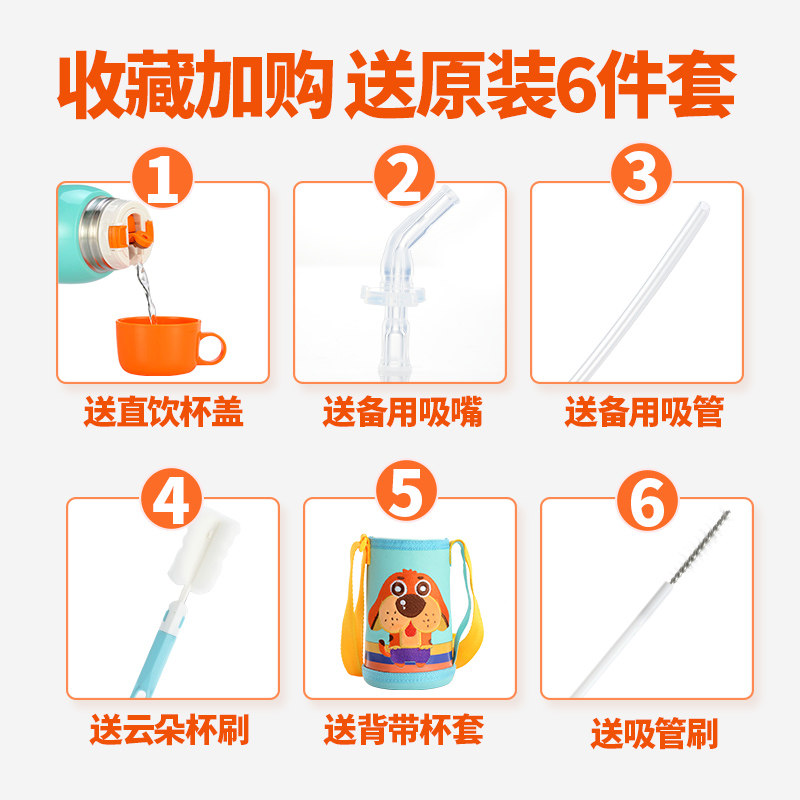 收藏加购 送原装6件套

1
送直饮杯盖

2
送备用吸嘴

3
送备用吸管

4
送云朵杯刷

5
送背带杯套

6
送吸管刷