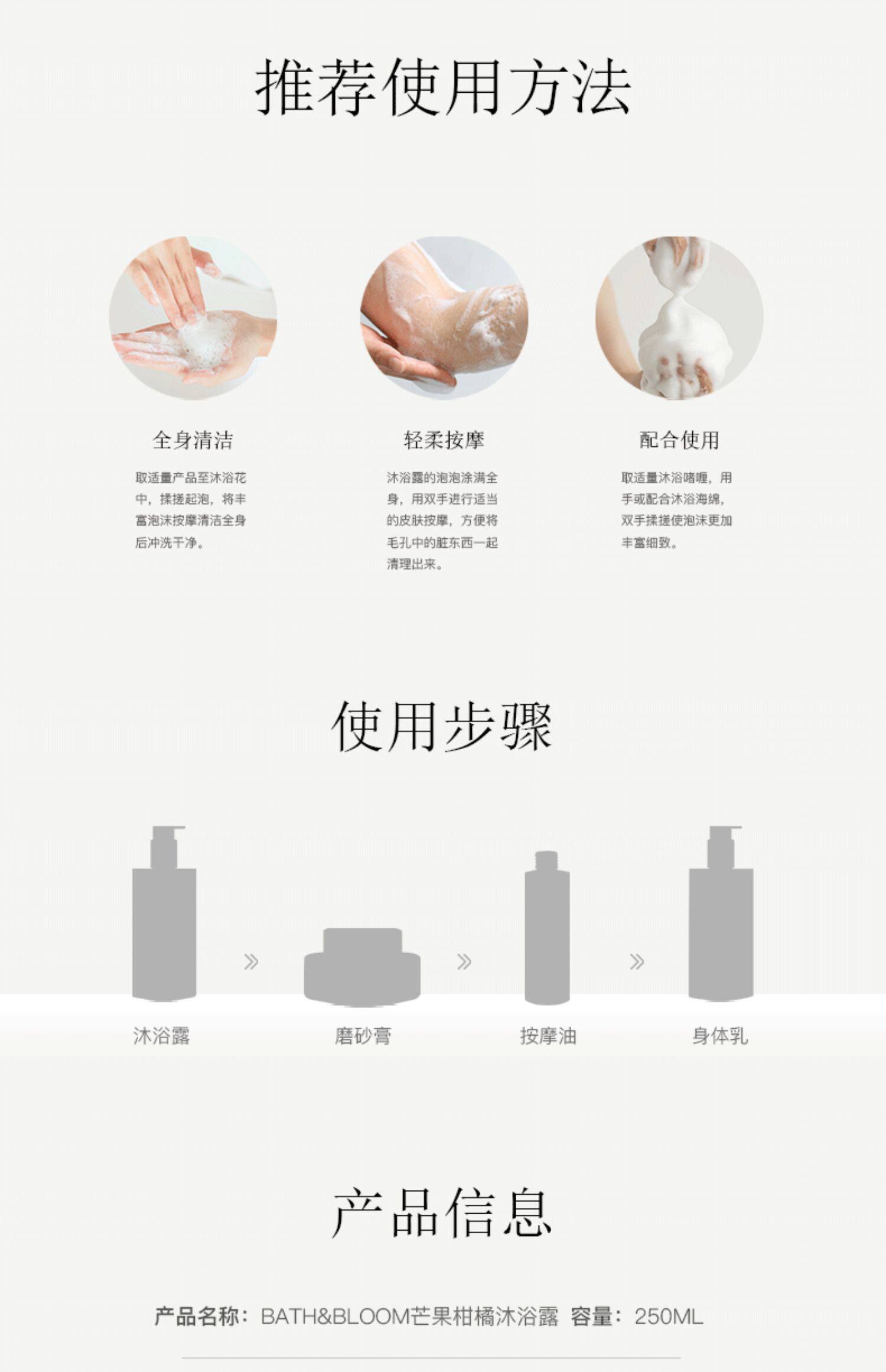 推荐使用方法

全身清洁

取适量产品至沐浴花中，揉搓起泡，将丰富泡沫按摩清洁全身后冲洗干净。

轻柔按摩

沐浴露的泡泡涂满全身，用双手进行适当的皮肤按摩，方便将毛孔中的脏东西一起清理出来。

配合使用

取适量沐浴啫喱，用手或配合沐浴海绵，双手揉搓使泡沫更加丰富细致。

使用步骤

沐浴露 » 磨砂膏 » 按摩油 » 身体乳

产品信息

产品名称：BATH&BLOOM芒果柑橘沐浴露 容量：250ML