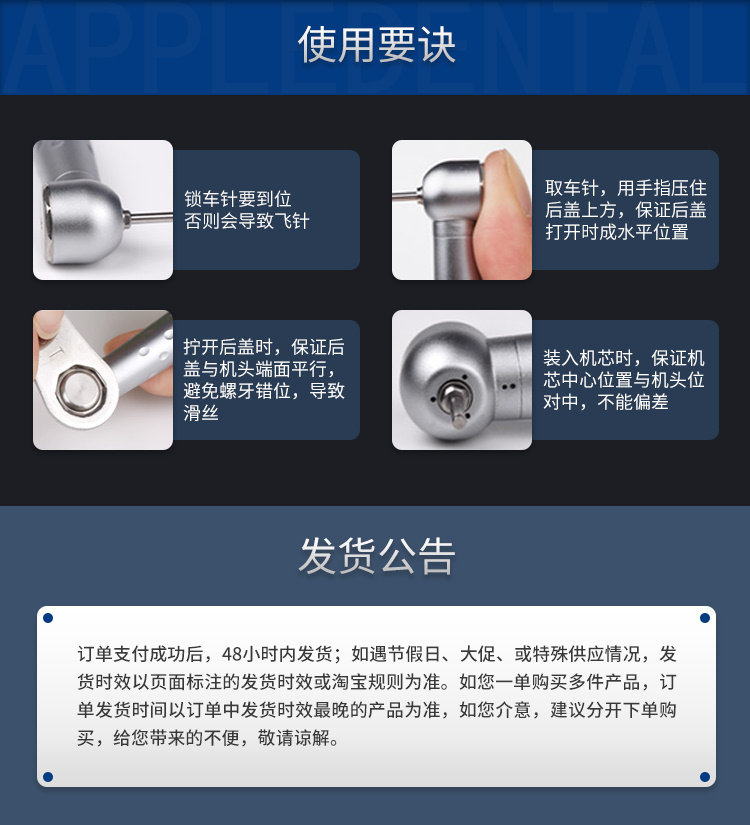 APPLEDENTAL

使用要诀

锁车针要到位
否则会导致飞针

取车针，用手指压住后盖上方，保证后盖打开时成水平位置

拧开后盖时，保证后盖与机头端面平行，避免螺牙错位，导致滑丝

装入机芯时，保证机芯中心位置与机头位对中，不能偏差

发货公告

订单支付成功后，48小时内发货；如遇节假日、大促、或特殊供应情况，发货时效以页面标注的发货时效或淘宝规则为准。如您一单购买多件产品，订单发货时间以订单中发货时效最晚的产品为准，如您介意，建议分开下单购买，给您带来的不便，敬请谅解。