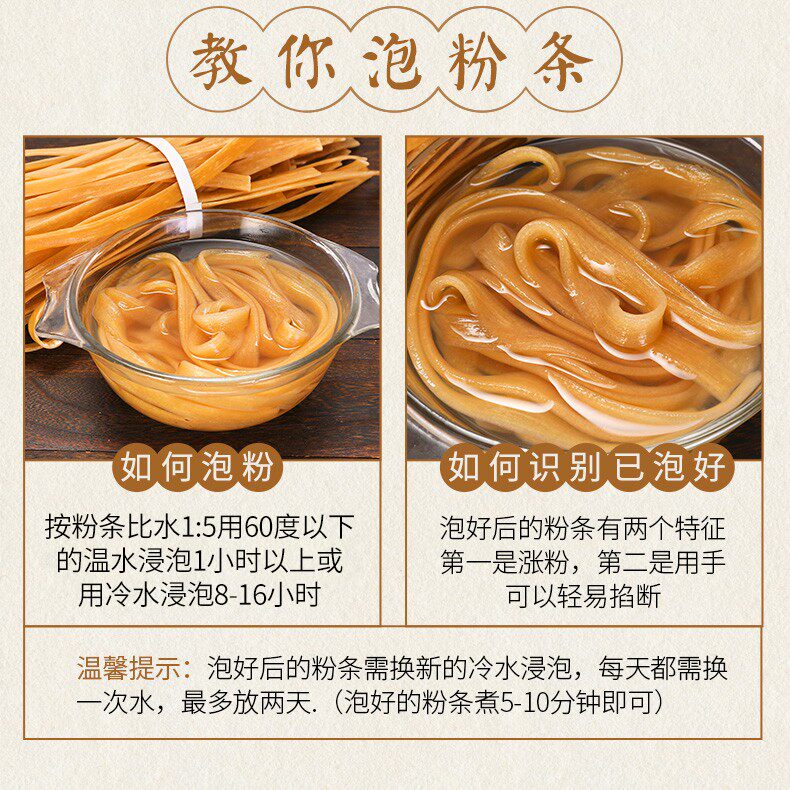 教你泡粉条

如何泡粉

按粉条比水1:5用60度以下的温水浸泡1小时以上或用冷水浸泡8-16小时

如何识别已泡好

泡好后的粉条有两个特征
第一是涨粉，第二是用手可以轻易掐断

温馨提示：泡好后的粉条需换新的冷水浸泡，每天都需换一次水，最多放两天.（泡好的粉条煮5-10分钟即可）