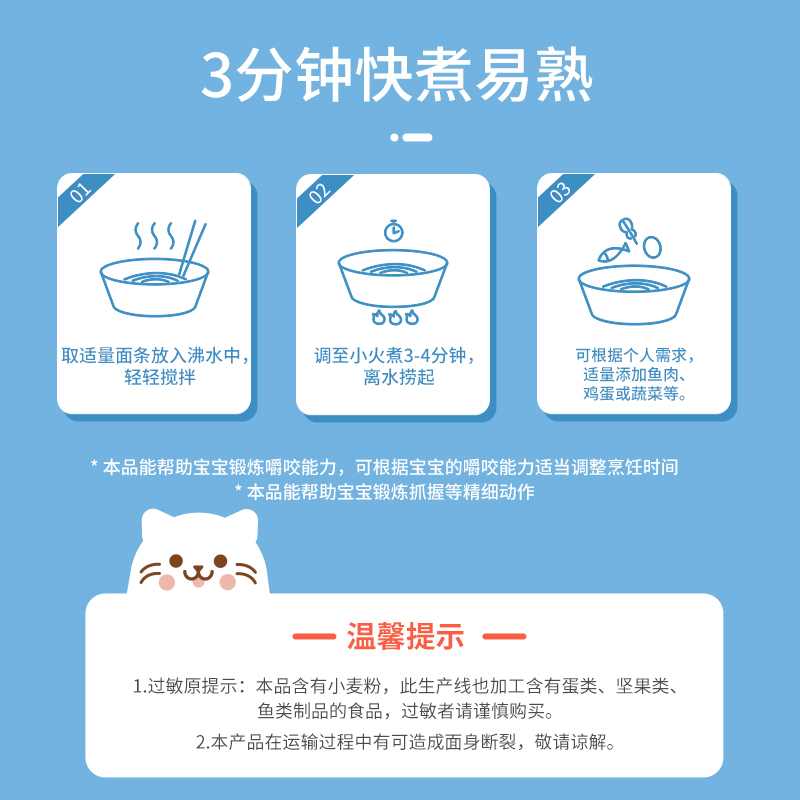 3分钟快煮易熟

01

取适量面条放入沸水中，轻轻搅拌

02

调至小火煮3-4分钟，离水捞起

03

可根据个人需求，适量添加鱼肉、鸡蛋或蔬菜等。

* 本品能帮助宝宝锻炼嚼咬能力，可根据宝宝的嚼咬能力适当调整烹饪时间
* 本品能帮助宝宝锻炼抓握等精细动作

温馨提示

1.过敏原提示：本品含有小麦粉，此生产线也加工含有蛋类、坚果类、鱼类制品的食品，过敏者请谨慎购买。

2.本产品在运输过程中有可造成面身断裂，敬请谅解。