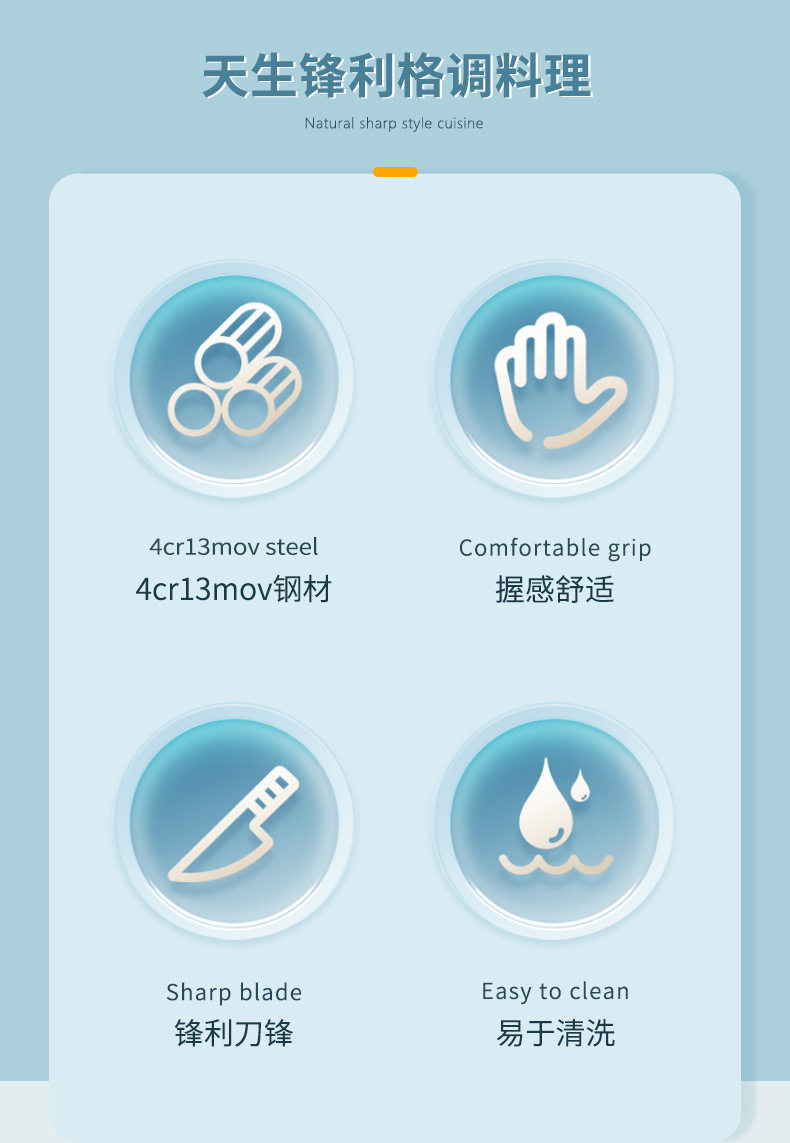 天生锋利格调料理

Natural sharp style cuisine

4cr13mov steel
4cr13mov钢材

Comfortable grip
握感舒适

Sharp blade
锋利刀锋

Easy to clean
易于清洗