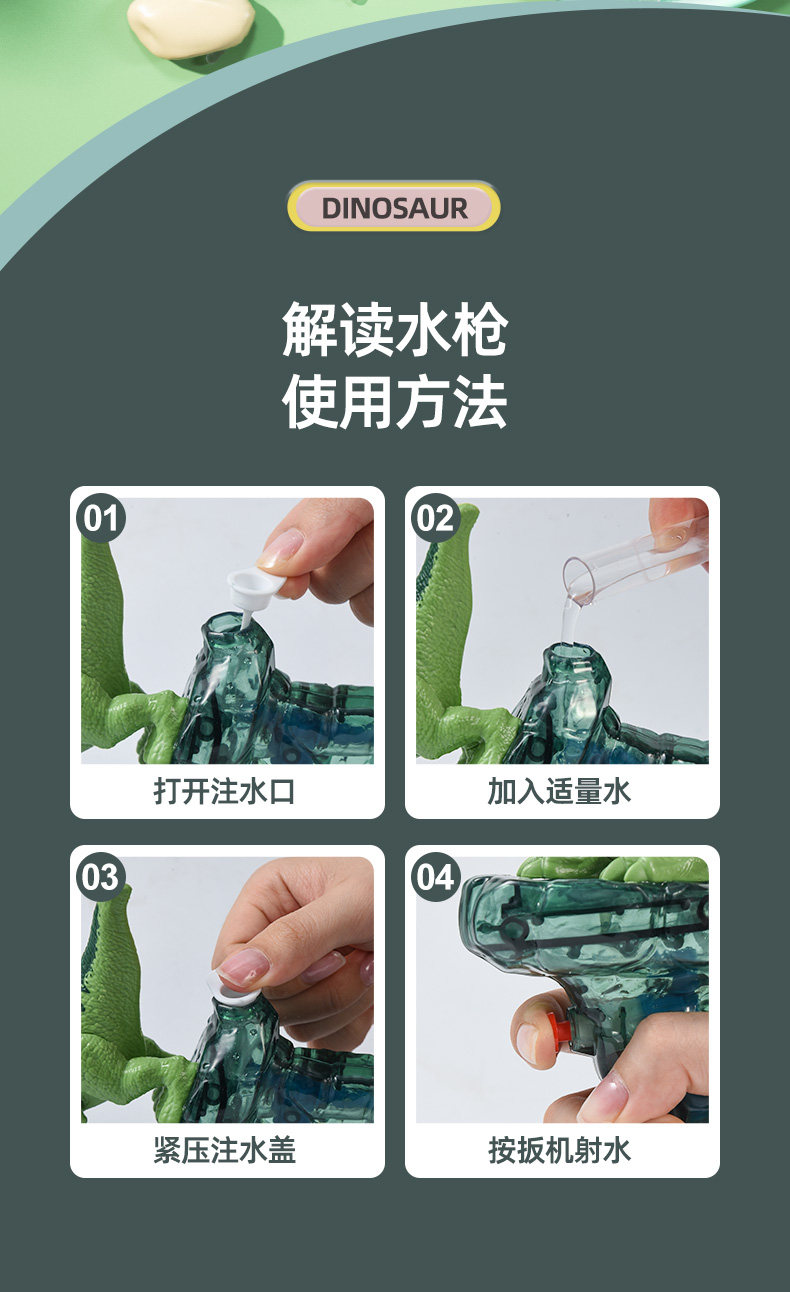 DINOSAUR

解读水枪
使用方法

01
打开注水口

02
加入适量水

03
紧压注水盖

04
按扳机射水