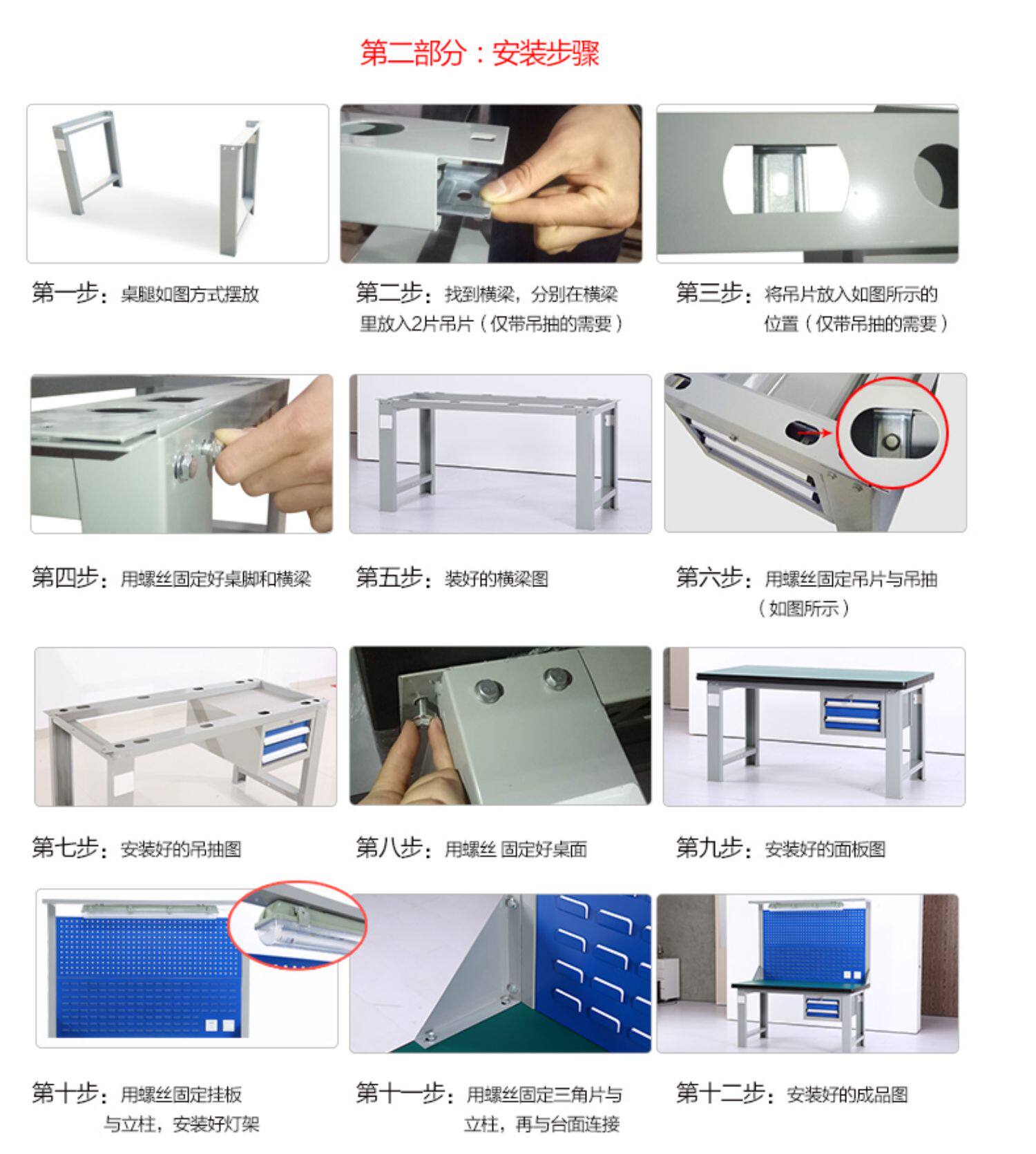 第二部分：安装步骤

第一步：桌腿如图方式摆放

第二步：找到横梁，分别在横梁里放入2片吊片（仅带吊抽的需要）

第三步：将吊片放入如图所示的位置（仅带吊抽的需要）

第四步：用螺丝固定好桌脚和横梁

第五步：装好的横梁图

第六步：用螺丝固定吊片与吊抽（如图所示）

第七步：安装好的吊抽图

第八步：用螺丝 固定好桌面

第九步：安装好的面板图

第十步：用螺丝固定挂板与立柱，安装好灯架

第十一步：用螺丝固定三角片与立柱，再与台面连接

第十二步：安装好的成品图