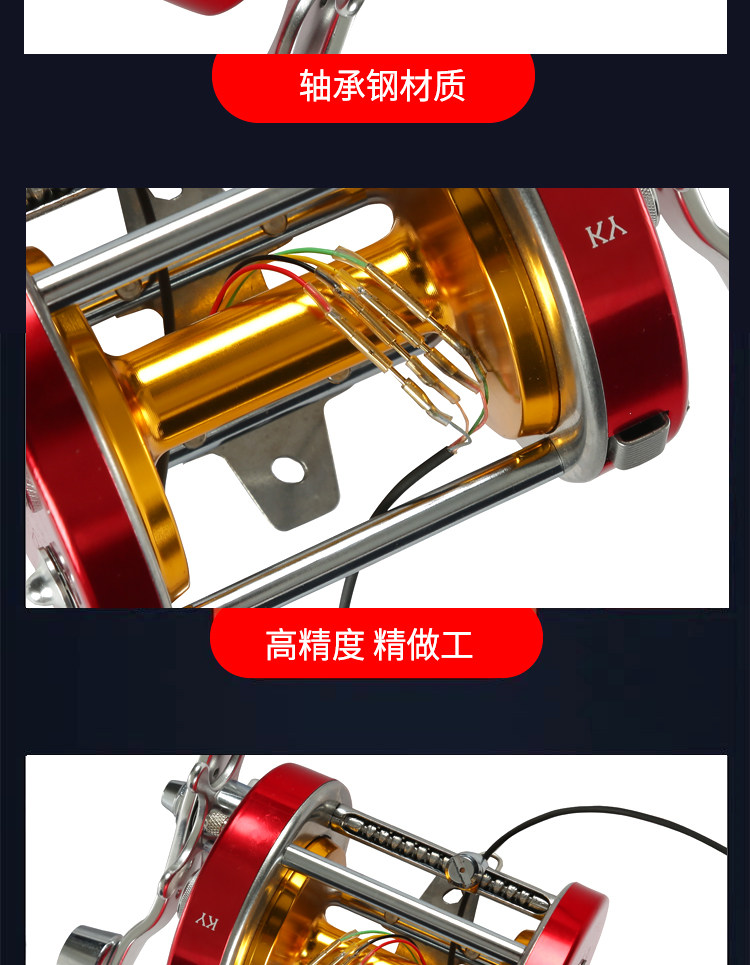 轴承钢材质

KY

高精度 精做工

KY