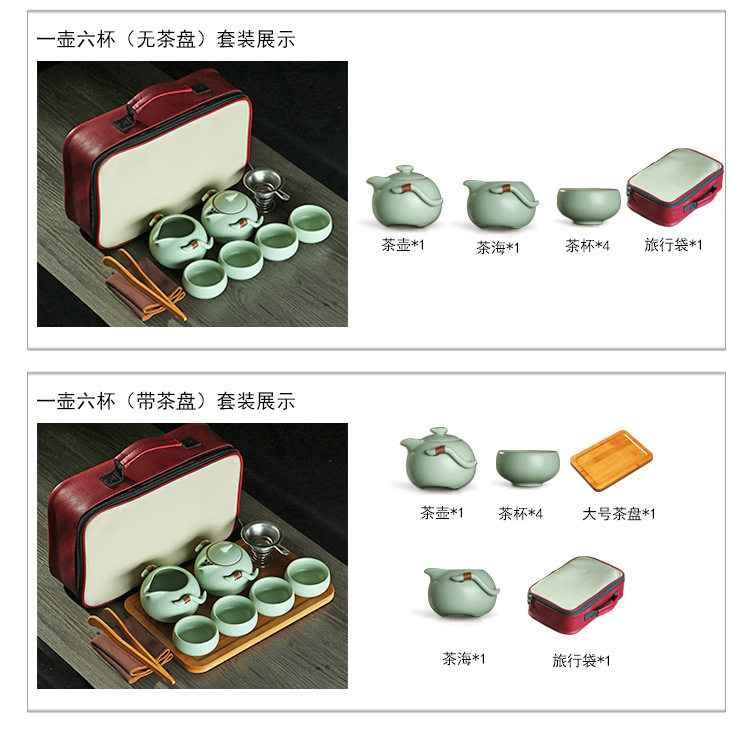 一壶六杯（无茶盘）套装展示

茶壶*1

茶海*1

茶杯*4

旅行袋*1

一壶六杯（带茶盘）套装展示

茶壶*1

茶杯*4

大号茶盘*1

茶海*1

旅行袋*1