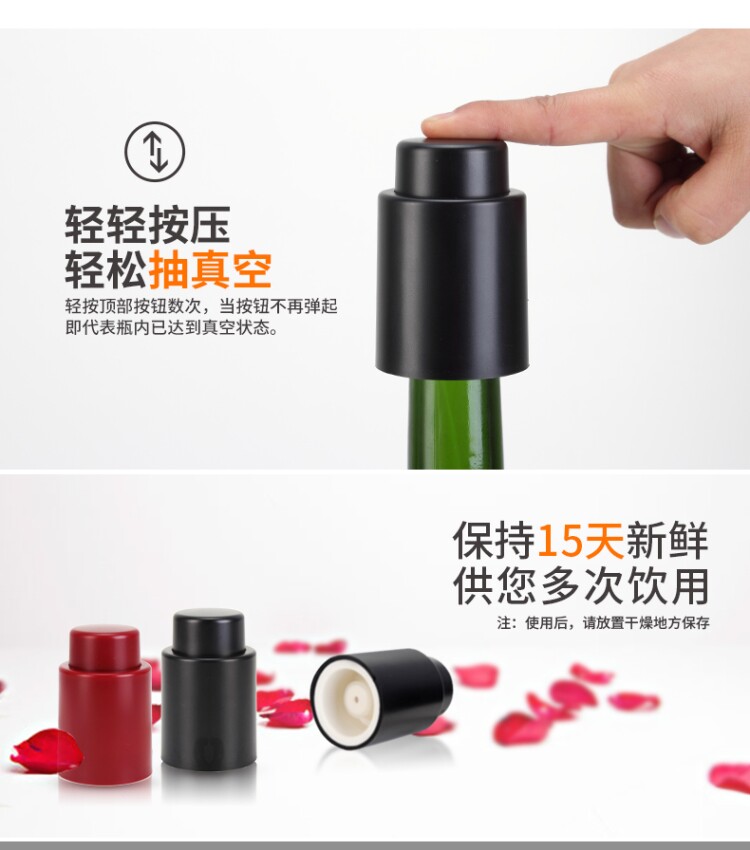 轻轻按压
轻松抽真空

轻按顶部按钮数次，当按钮不再弹起即代表瓶内已达到真空状态。

保持15天新鲜
供您多次饮用

注：使用后，请放置干燥地方保存