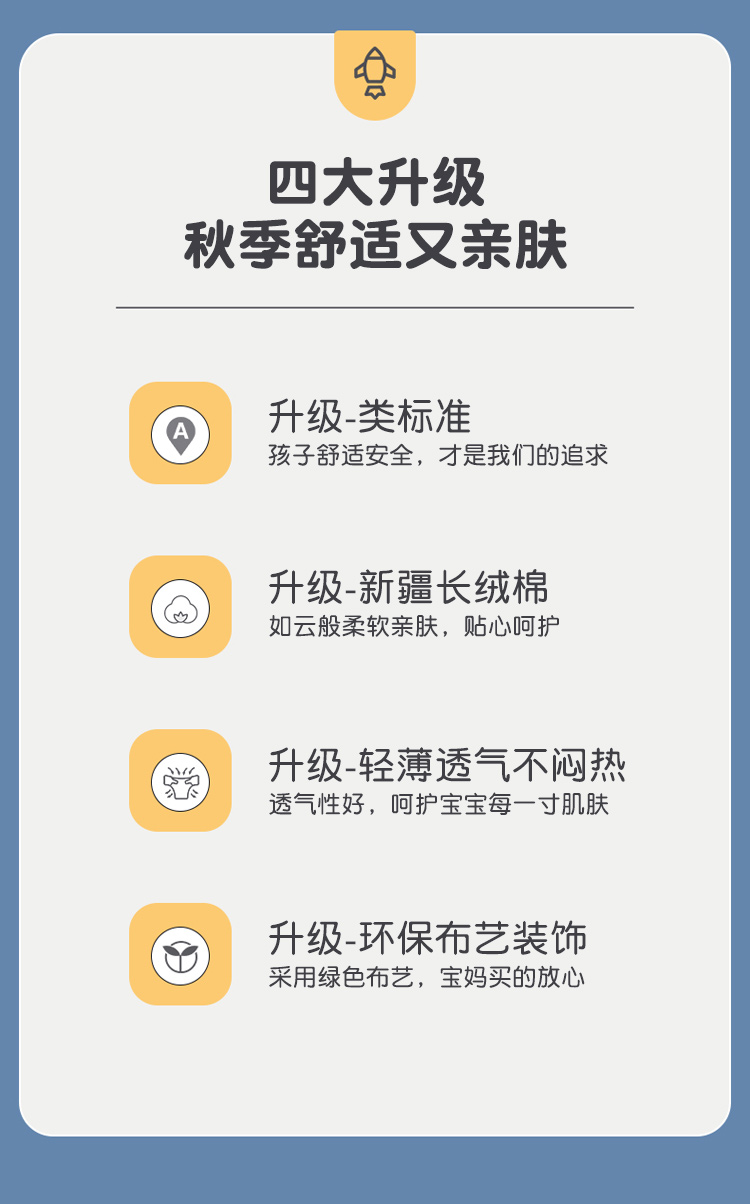 四大升级
秋季舒适又亲肤

A

升级-类标准
孩子舒适安全，才是我们的追求

升级-新疆长绒棉
如云般柔软亲肤，贴心呵护

升级-轻薄透气不闷热
透气性好，呵护宝宝每一寸肌肤

升级-环保布艺装饰
采用绿色布艺，宝妈买的放心