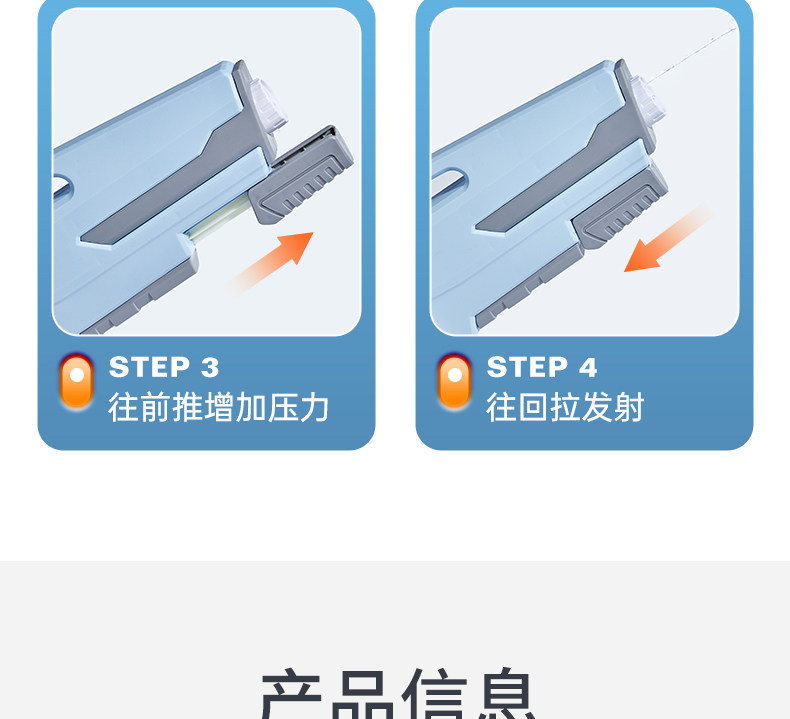 STEP 3
往前推增加压力

STEP 4
往回拉发射

产品信息