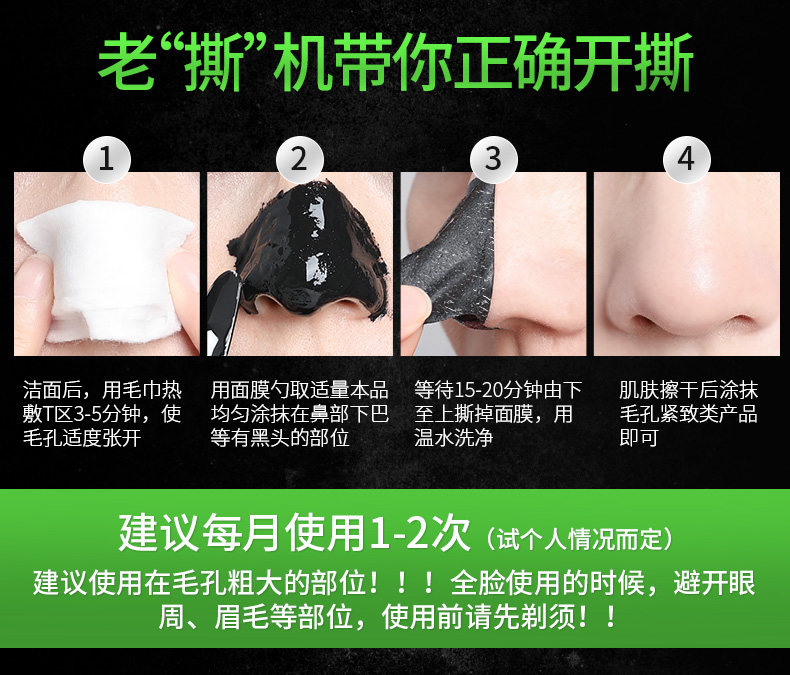 老“撕”机带你正确开撕

1

洁面后，用毛巾热敷T区3-5分钟，使毛孔适度张开

2

用面膜勺取适量本品均匀涂抹在鼻部下巴等有黑头的部位

3

等待15-20分钟由下至上撕掉面膜，用温水洗净

4

肌肤擦干后涂抹毛孔紧致类产品即可

建议每月使用1-2次（试个人情况而定）

建议使用在毛孔粗大的部位！！！全脸使用的时候，避开眼周、眉毛等部位，使用前请先剃须！！