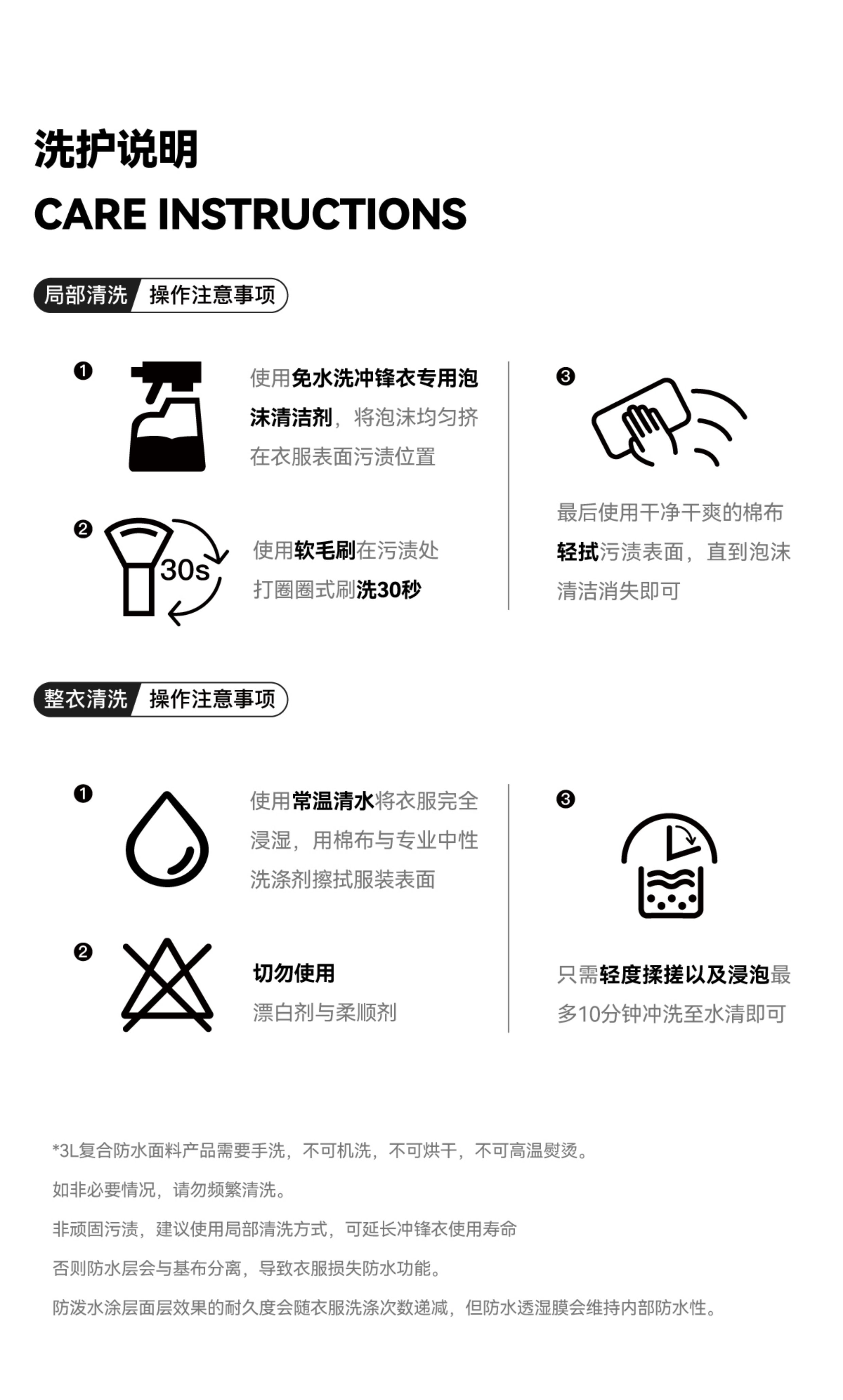 洗护说明
CARE INSTRUCTIONS

局部清洗 操作注意事项

❶ 使用免水洗冲锋衣专用泡沫清洁剂，将泡沫均匀挤在衣服表面污渍位置

❷ 30s 使用软毛刷在污渍处打圈圈式刷洗30秒

❸ 最后使用干净干爽的棉布轻拭污渍表面，直到泡沫清洁消失即可

整衣清洗 操作注意事项

❶ 使用常温清水将衣服完全浸湿，用棉布与专业中性洗涤剂擦拭服装表面

❷ 切勿使用
漂白剂与柔顺剂

❸ 只需轻度揉搓以及浸泡最多10分钟冲洗至水清即可

*3L复合防水面料产品需要手洗，不可机洗，不可烘干，不可高温熨烫。
如非必要情况，请勿频繁清洗。
非顽固污渍，建议使用局部清洗方式，可延长冲锋衣使用寿命
否则防水层会与基布分离，导致衣服损失防水功能。
防泼水涂层面层效果的耐久度会随衣服洗涤次数递减，但防水透湿膜会维持内部防水性。