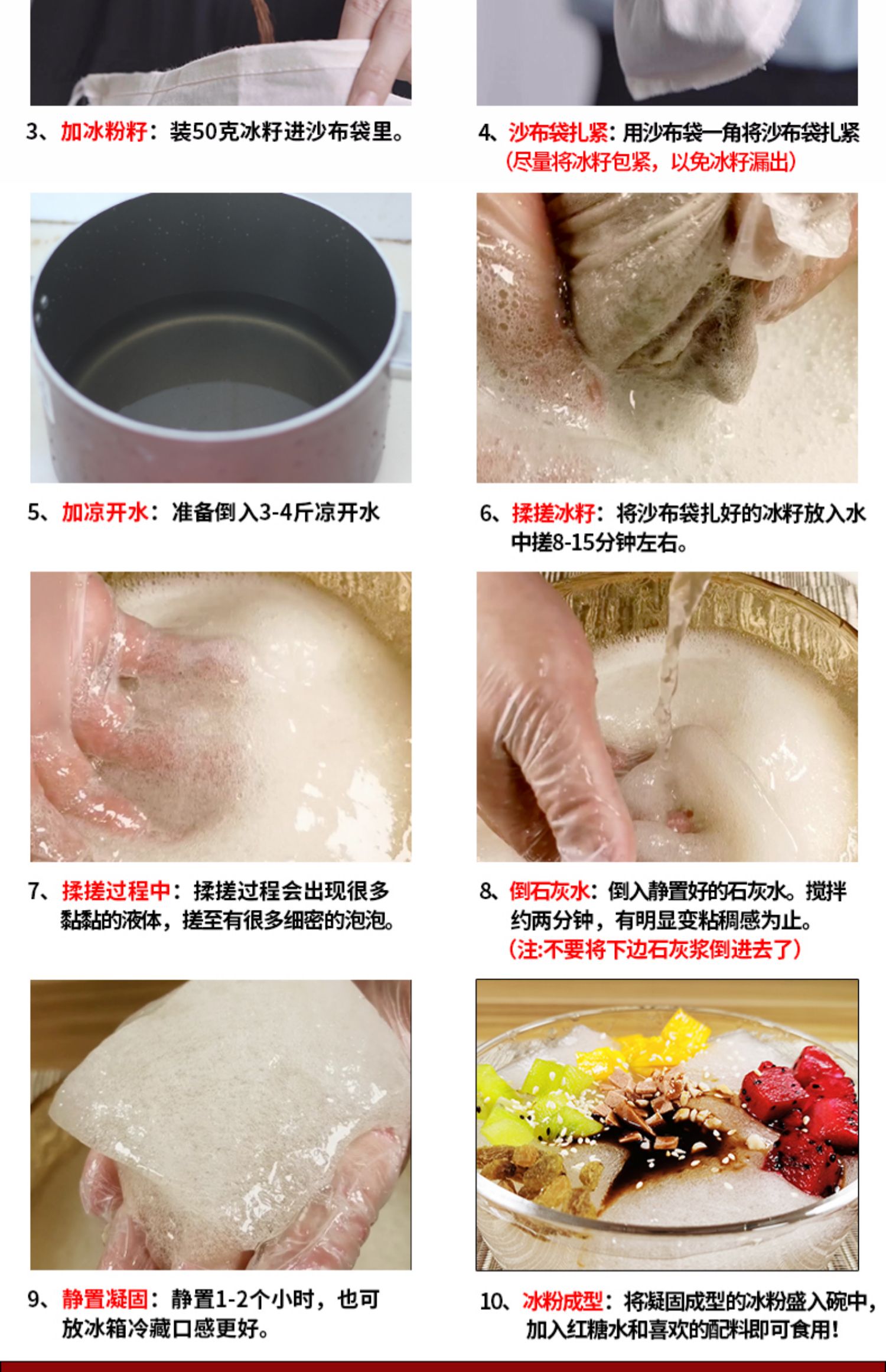 3、加冰粉籽：装50克冰籽进沙布袋里。

4、沙布袋扎紧：用沙布袋一角将沙布袋扎紧（尽量将冰籽包紧，以免冰籽漏出）

5、加凉开水：准备倒入3-4斤凉开水

6、揉搓冰籽：将沙布袋扎好的冰籽放入水中搓8-15分钟左右。

7、揉搓过程中：揉搓过程会出现很多黏黏的液体，搓至有很多细密的泡泡。

8、倒石灰水：倒入静置好的石灰水。搅拌约两分钟，有明显变粘稠感为止。（注:不要将下边石灰浆倒进去了）

9、静置凝固：静置1-2个小时，也可放冰箱冷藏口感更好。

10、冰粉成型：将凝固成型的冰粉盛入碗中，加入红糖水和喜欢的配料即可食用！