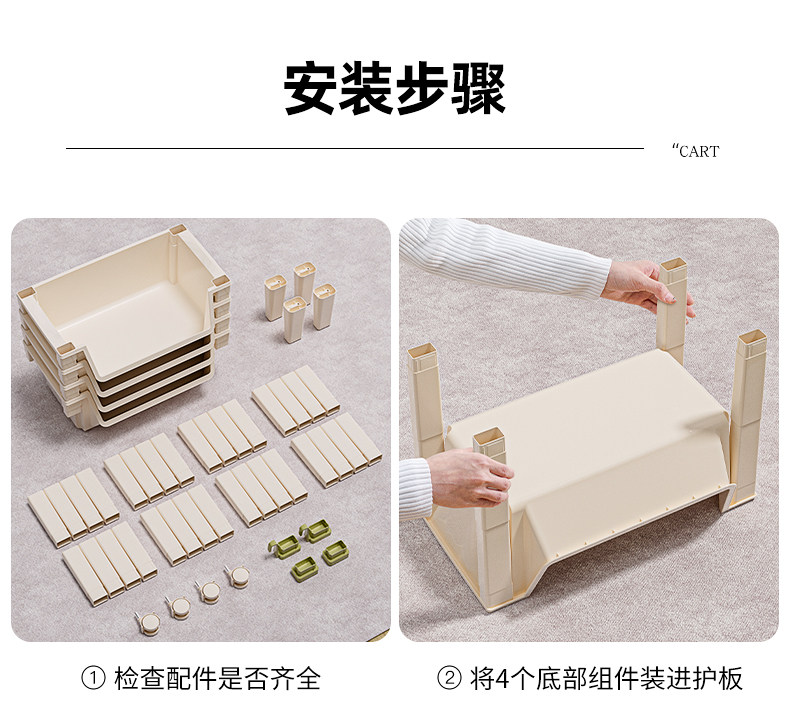 安装步骤

“CART

① 检查配件是否齐全

② 将4个底部组件装进护板