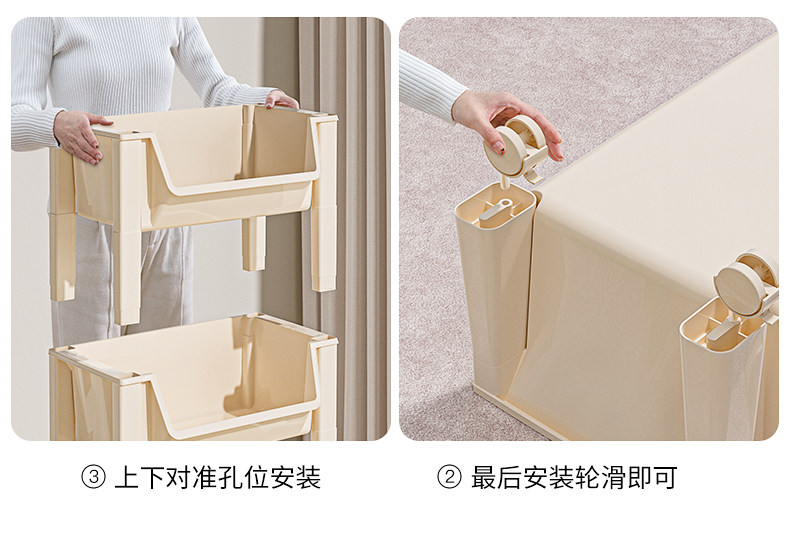 ③ 上下对准孔位安装

② 最后安装轮滑即可