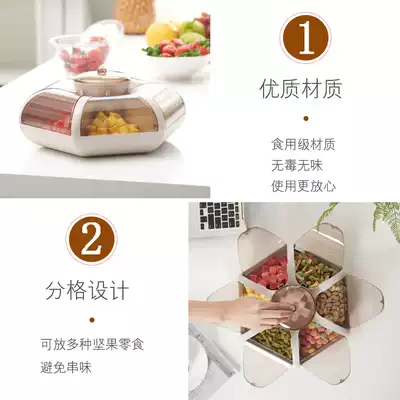 1

优质材质

食用级材质
无毒无味
使用更放心

2

分格设计

可放多种坚果零食
避免串味