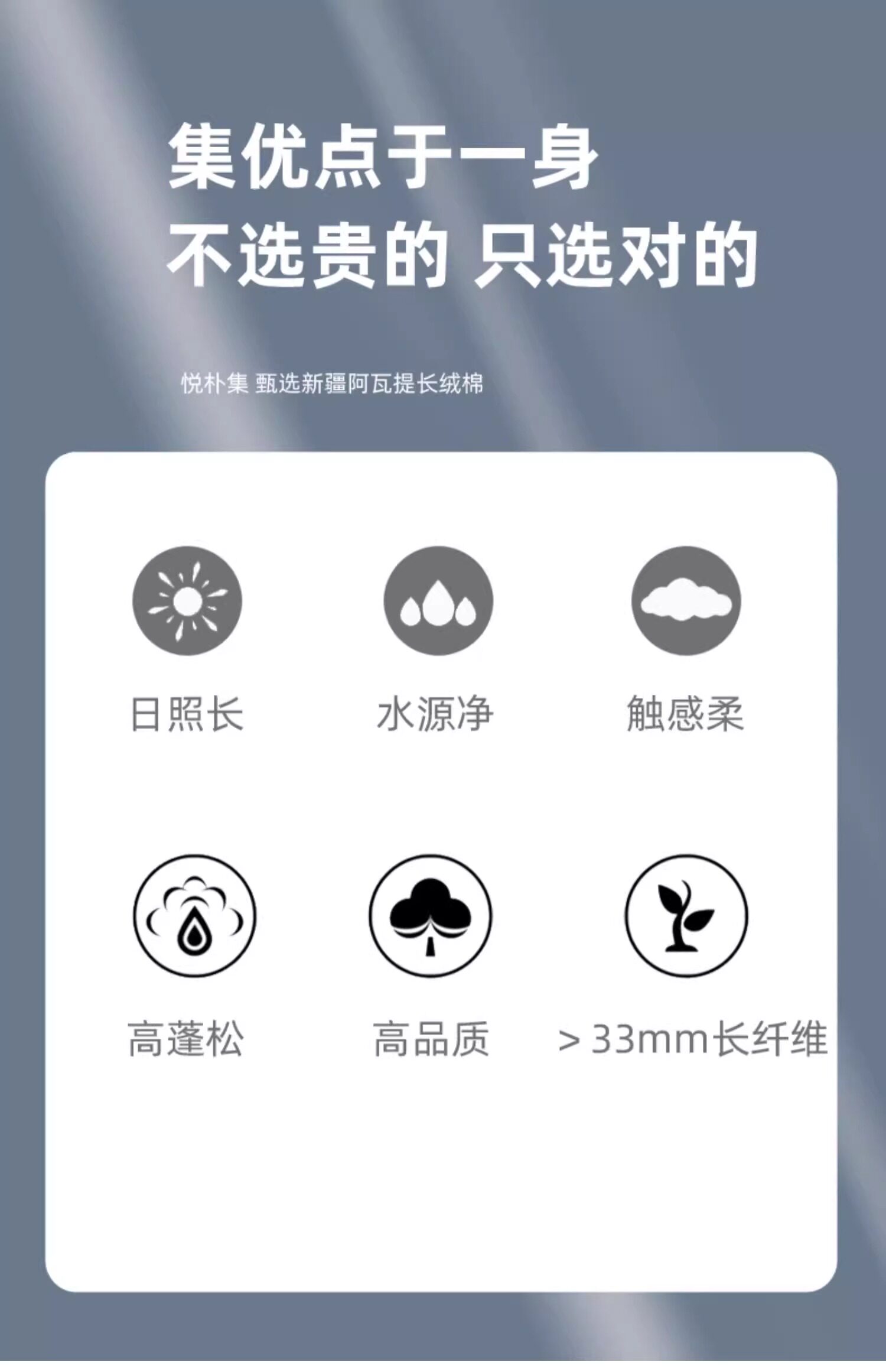 集优点于一身
不选贵的 只选对的

悦朴集 甄选新疆阿瓦提长绒棉

日照长

水源净

触感柔

高蓬松

高品质

>33mm长纤维