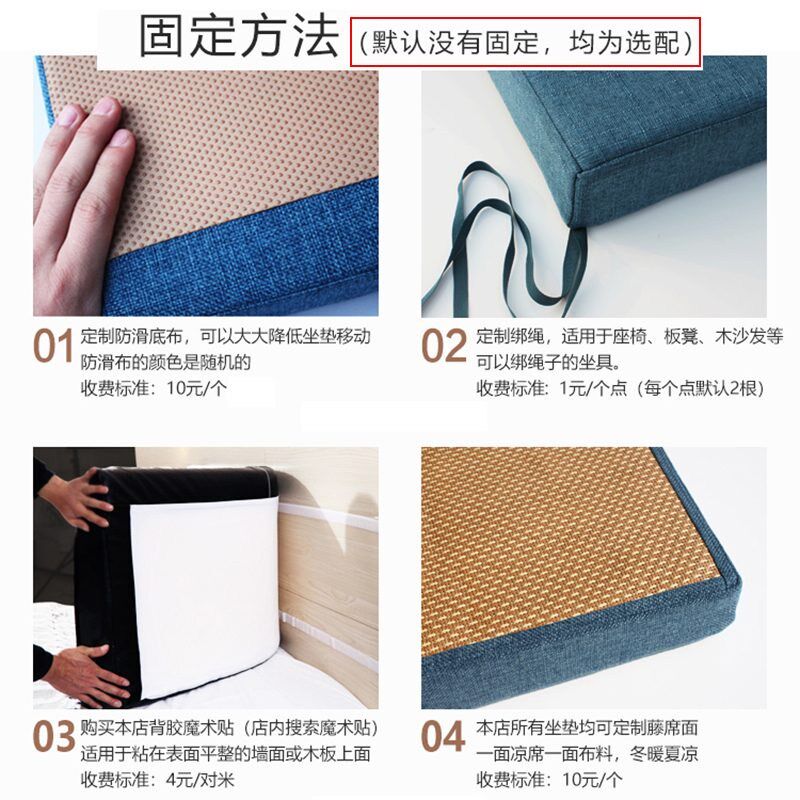 固定方法（默认没有固定，均为选配）

01 定制防滑底布，可以大大降低坐垫移动
防滑布的颜色是随机的
收费标准：10元/个

02 定制绑绳，适用于座椅、板凳、木沙发等
可以绑绳子的坐具。
收费标准：1元/个点（每个点默认2根）

03 购买本店背胶魔术贴（店内搜索魔术贴）
适用于粘在表面平整的墙面或木板上面
收费标准：4元/对米

04 本店所有坐垫均可定制藤席面
一面凉席一面布料，冬暖夏凉
收费标准：10元/个