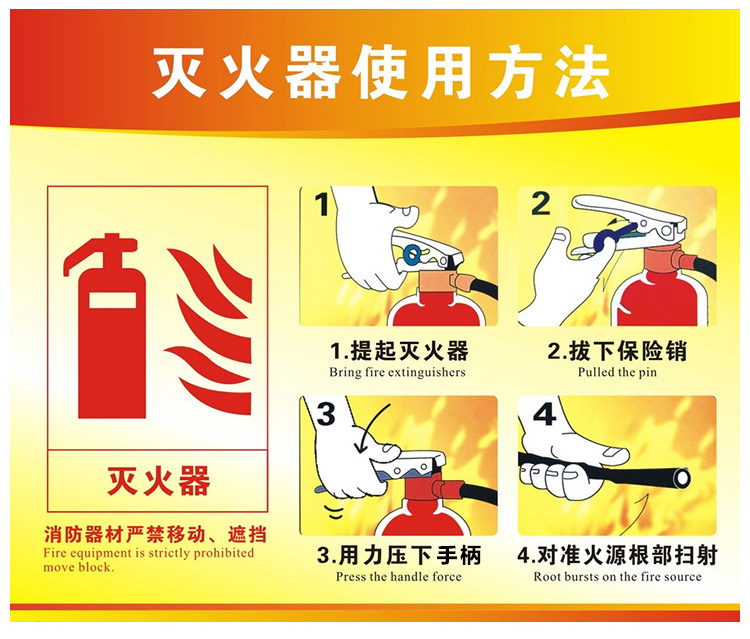 灭火器使用方法

灭火器

消防器材严禁移动、遮挡
Fire equipment is strictly prohibited move block.

1

1.提起灭火器
Bring fire extinguishers

2

2.拔下保险销
Pulled the pin

3

3.用力压下手柄
Press the handle force

4

4.对准火源根部扫射
Root bursts on the fire source