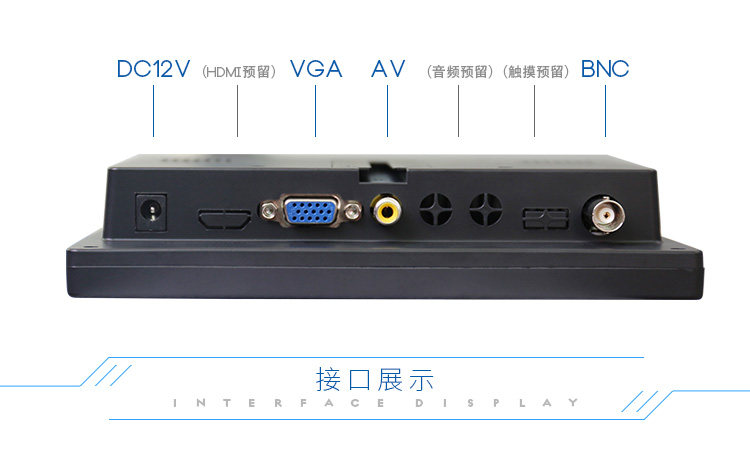 DC12V （HDMI预留） VGA AV （音频预留）（触摸预留） BNC

接口展示

INTERFACE DISPLAY