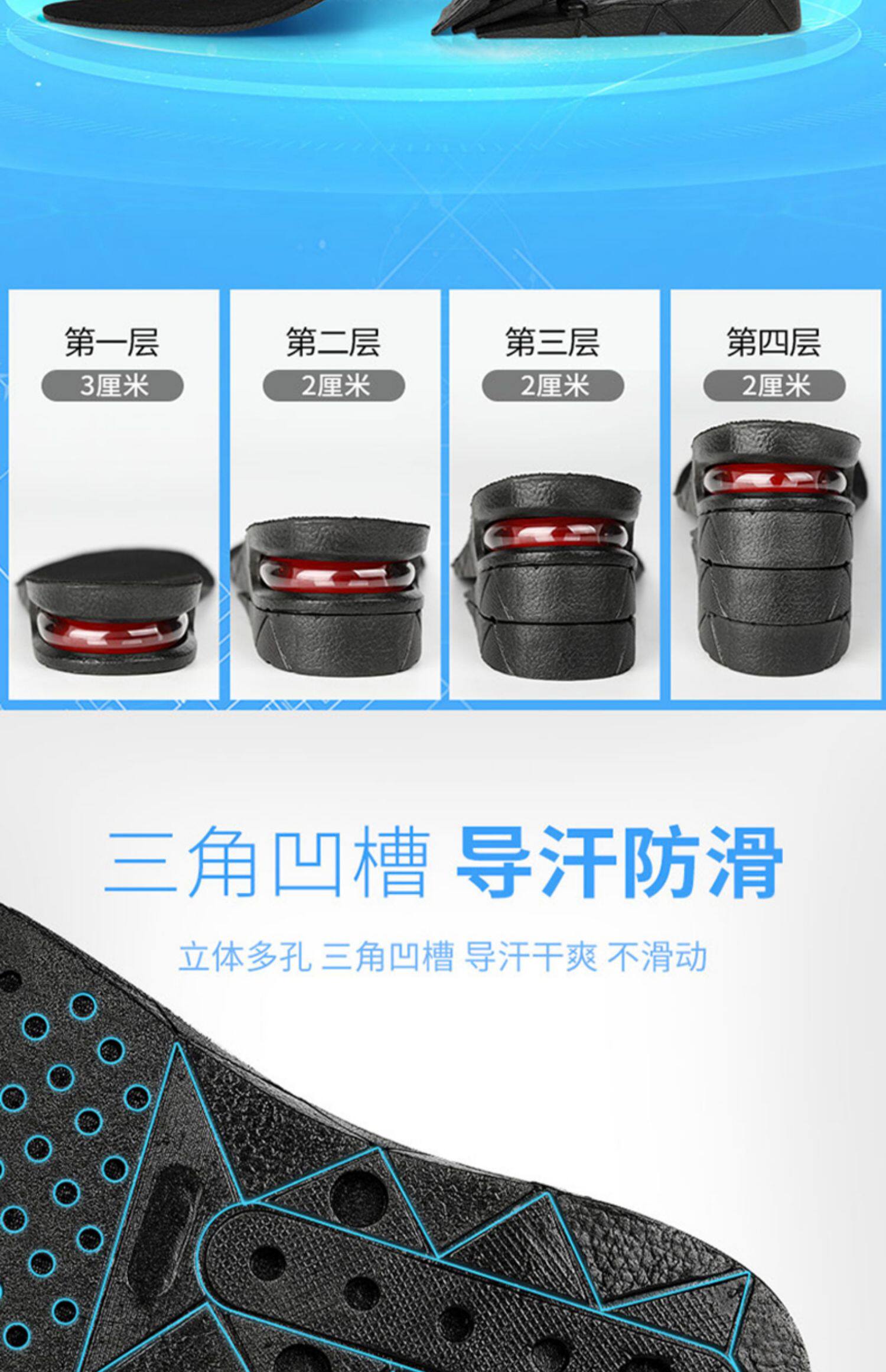 第一层
3厘米

第二层
2厘米

第三层
2厘米

第四层
2厘米

三角凹槽 导汗防滑

立体多孔 三角凹槽 导汗干爽 不滑动