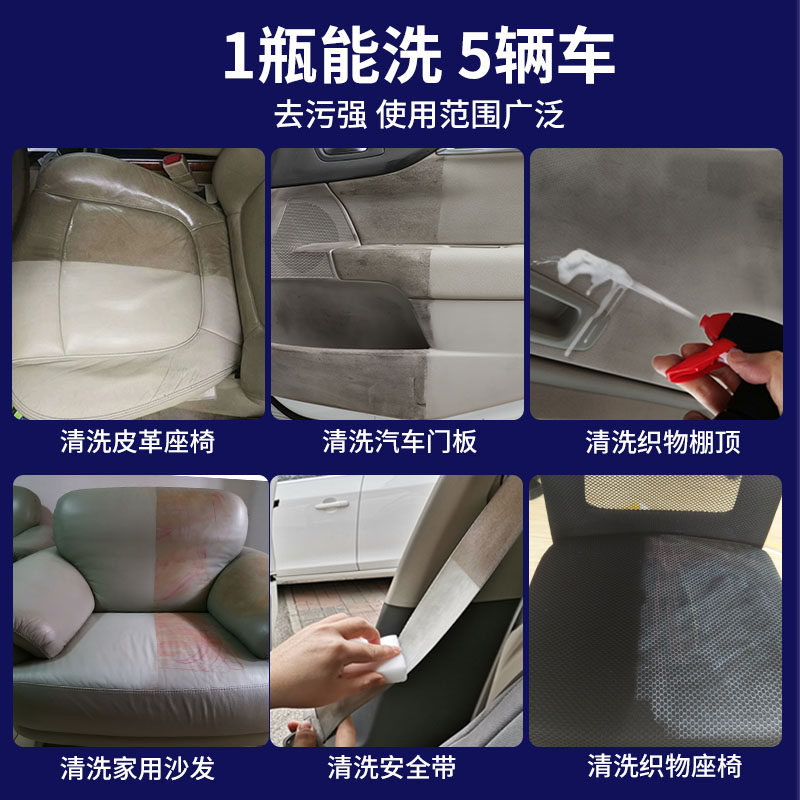 1瓶能洗 5辆车

去污强 使用范围广泛

清洗皮革座椅

清洗汽车门板

清洗织物棚顶

清洗家用沙发

清洗安全带

清洗织物座椅