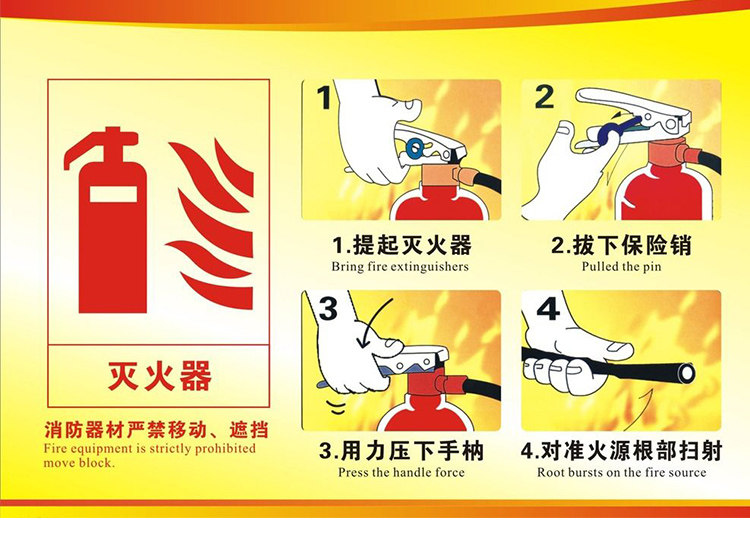 灭火器

消防器材严禁移动、遮挡
Fire equipment is strictly prohibited move block.

1

1.提起灭火器
Bring fire extinguishers

2

2.拔下保险销
Pulled the pin

3

3.用力压下手柄
Press the handle force

4

4.对准火源根部扫射
Root bursts on the fire source