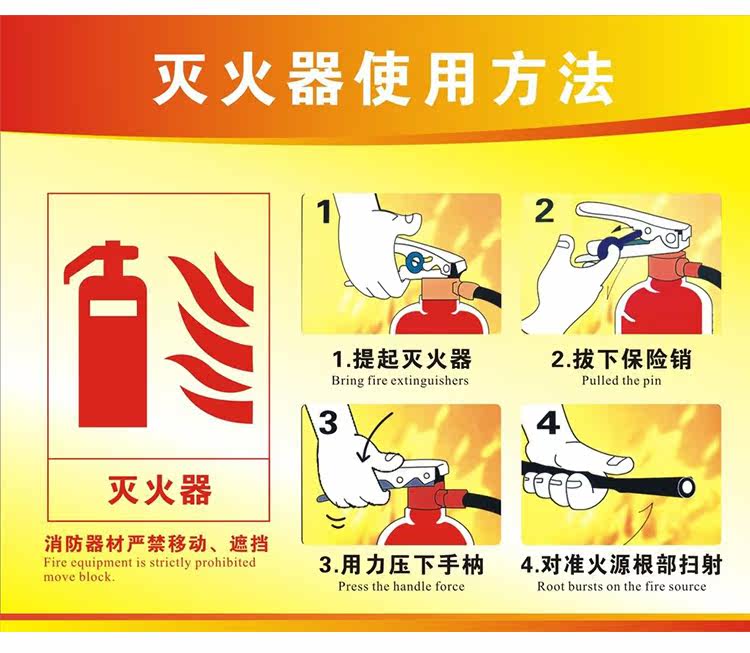 灭火器使用方法

灭火器

消防器材严禁移动、遮挡
Fire equipment is strictly prohibited move block.

1

1.提起灭火器
Bring fire extinguishers

2

2.拔下保险销
Pulled the pin

3

3.用力压下手柄
Press the handle force

4

4.对准火源根部扫射
Root bursts on the fire source