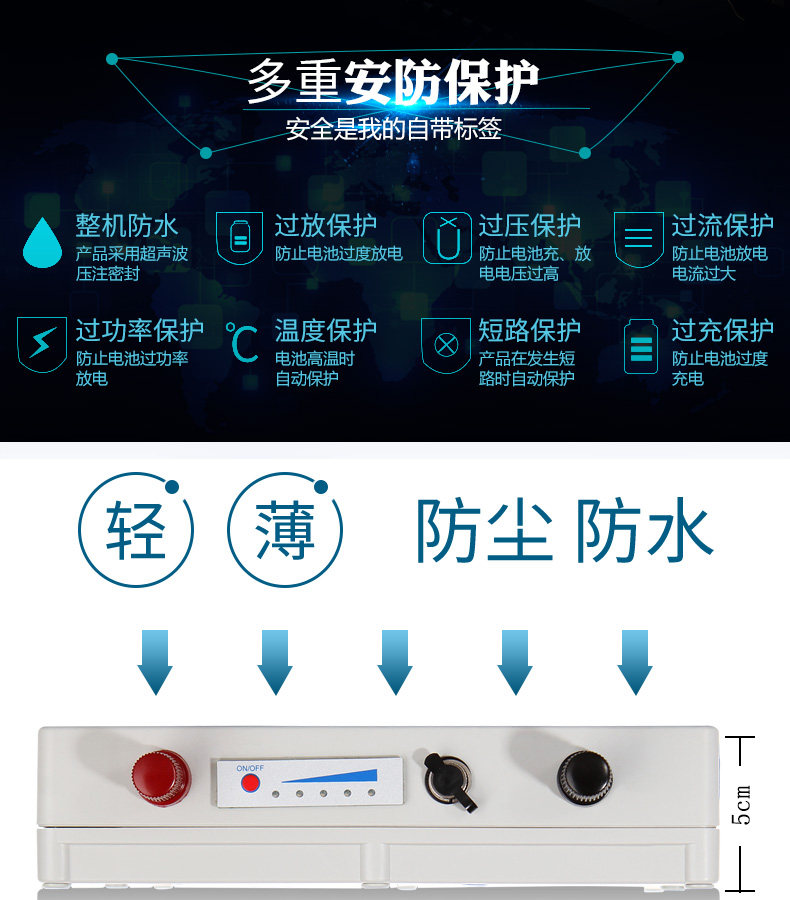 多重安防保护
安全是我的自带标签

整机防水
产品采用超声波压注密封

过放保护
防止电池过度放电

过压保护
防止电池充、放电电压过高

过流保护
防止电池放电电流过大

过功率保护
防止电池过功率放电

℃

温度保护
电池高温时自动保护

短路保护
产品在发生短路时自动保护

过充保护
防止电池过度充电

轻 薄 防尘 防水

ON/OFF

5cm