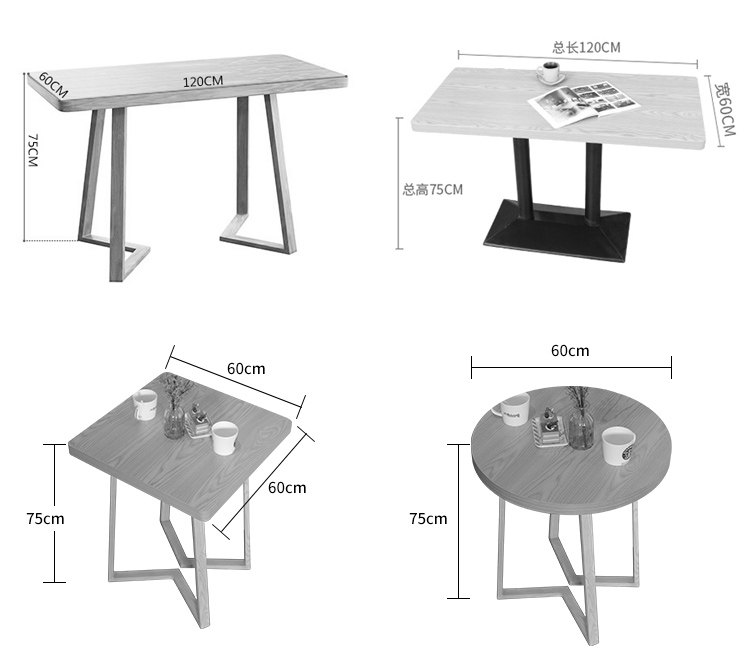 60CM
120CM
75CM

总长120CM
宽60CM
总高75CM

60cm
60cm
75cm

60cm
75cm