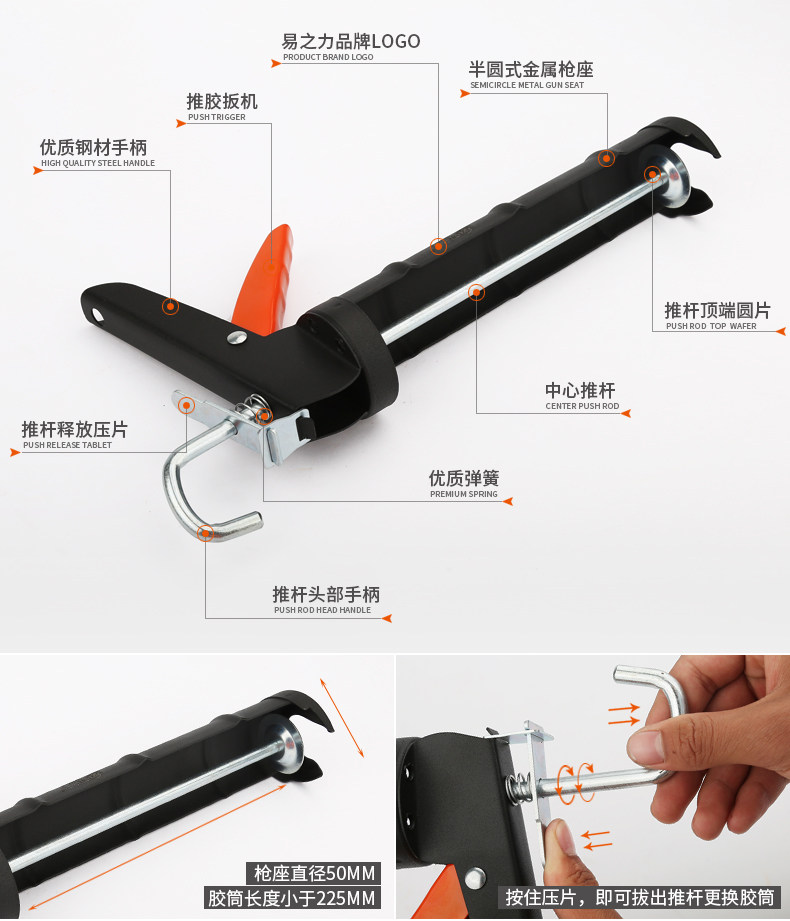 易之力品牌LOGO
PRODUCT BRAND LOGO

半圆式金属枪座
SEMICIRCLE METAL GUN SEAT

推胶扳机
PUSH TRIGGER

优质钢材手柄
HIGH QUALITY STEEL HANDLE

推杆顶端圆片
PUSH ROD TOP WAFER

中心推杆
CENTER PUSH ROD

推杆释放压片
PUSH RELEASE TABLET

优质弹簧
PREMIUM SPRING

推杆头部手柄
PUSH ROD HEAD HANDLE

枪座直径50MM
胶筒长度小于225MM

按住压片，即可拔出推杆更换胶筒